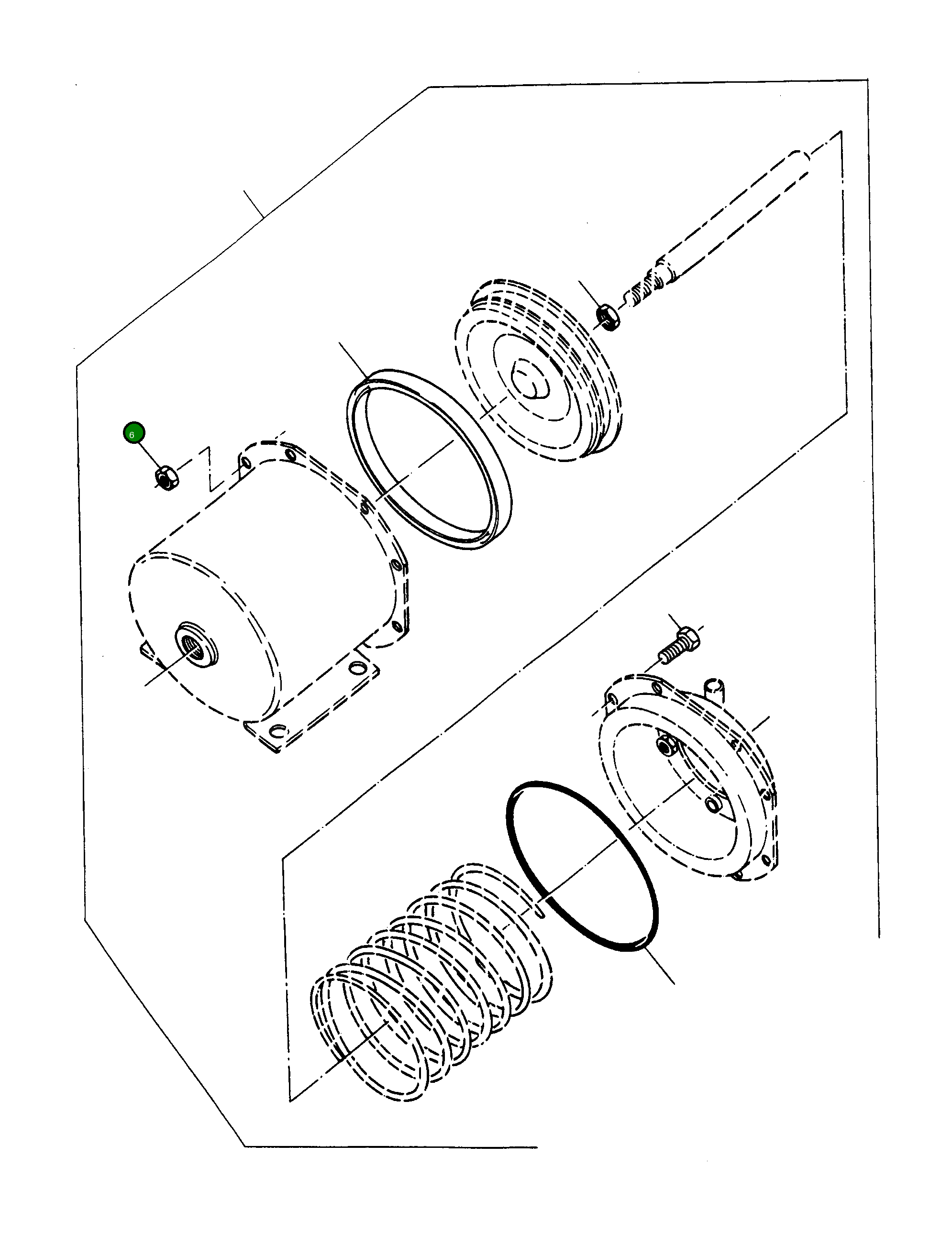 6