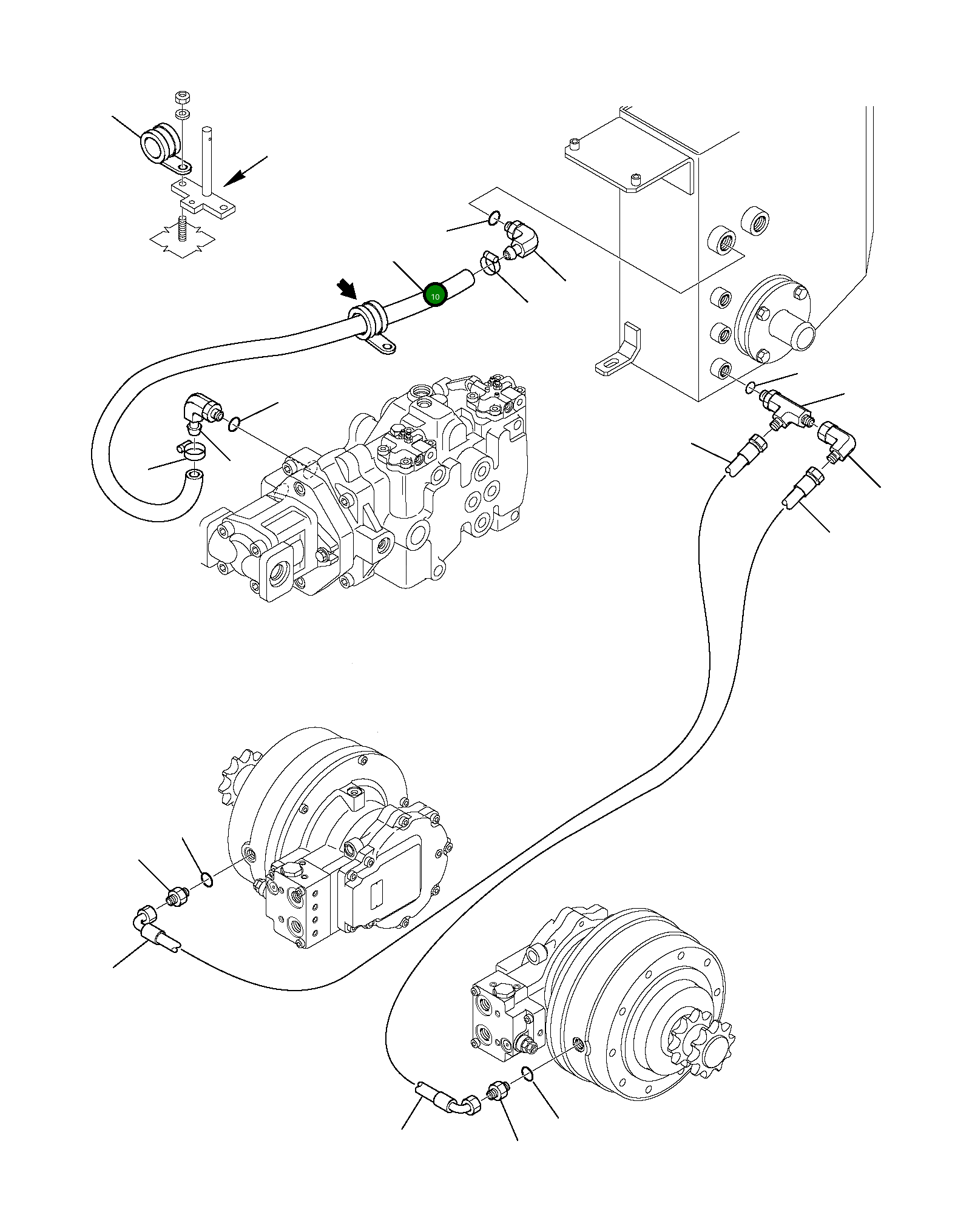 10