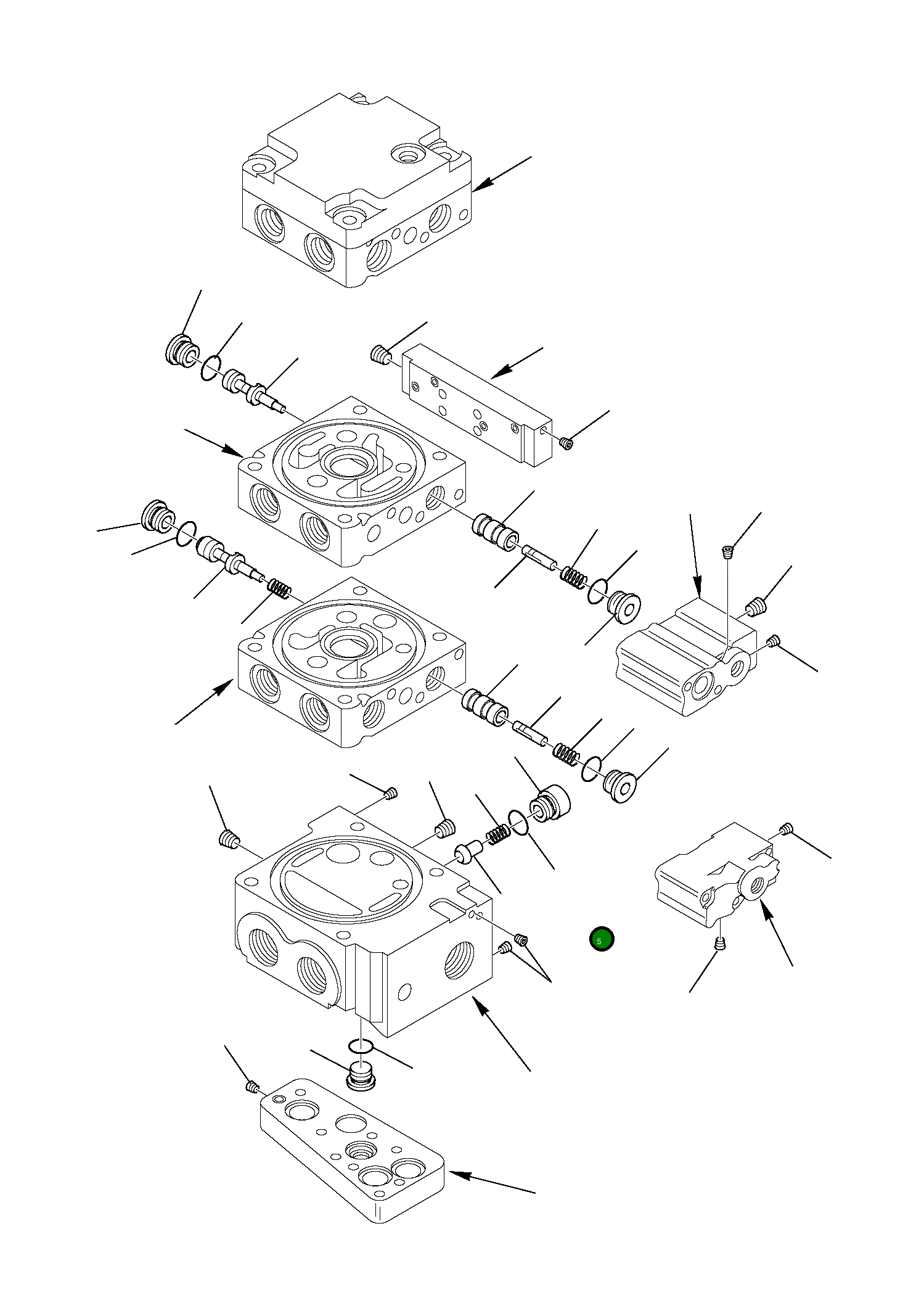 5