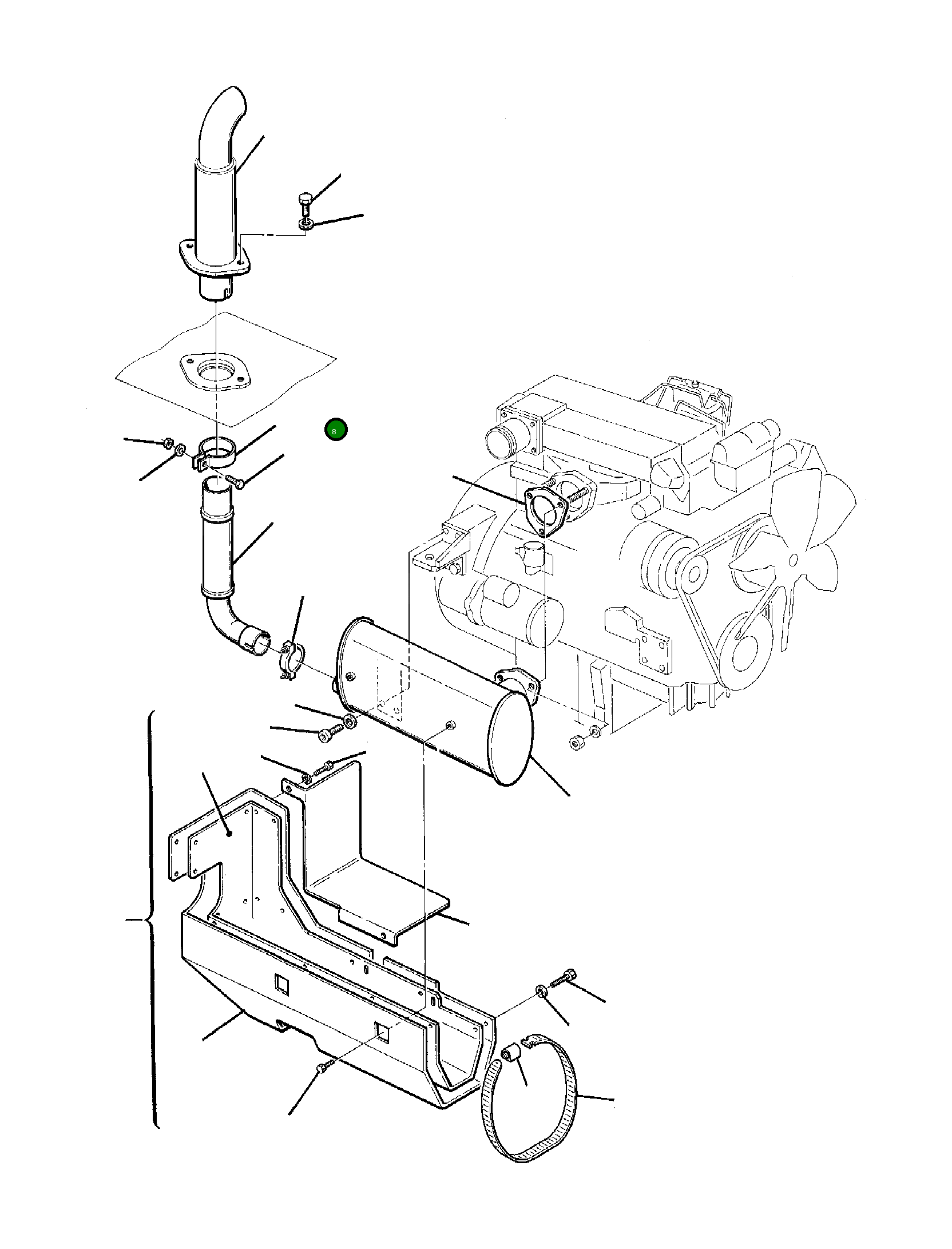 8