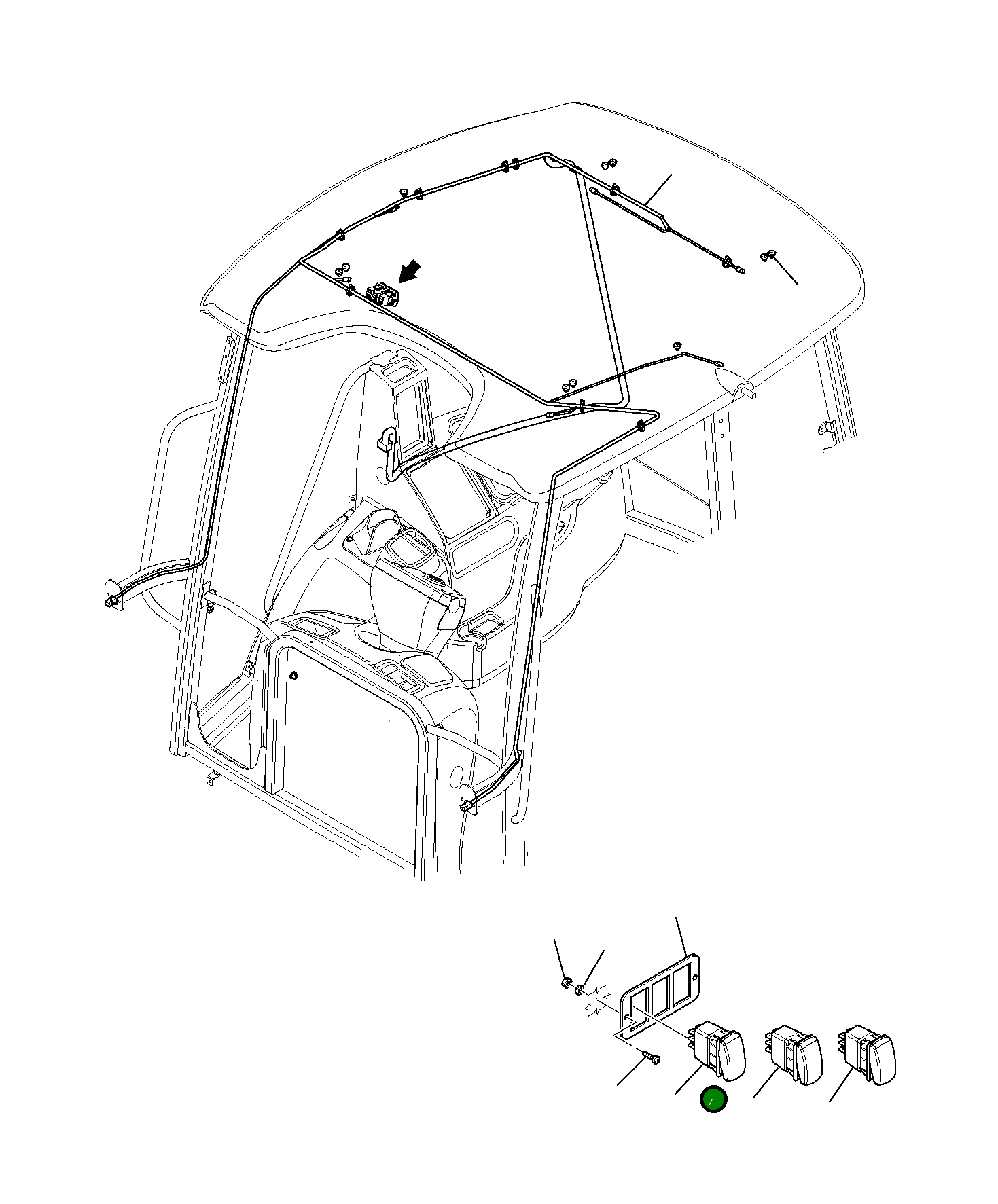 7