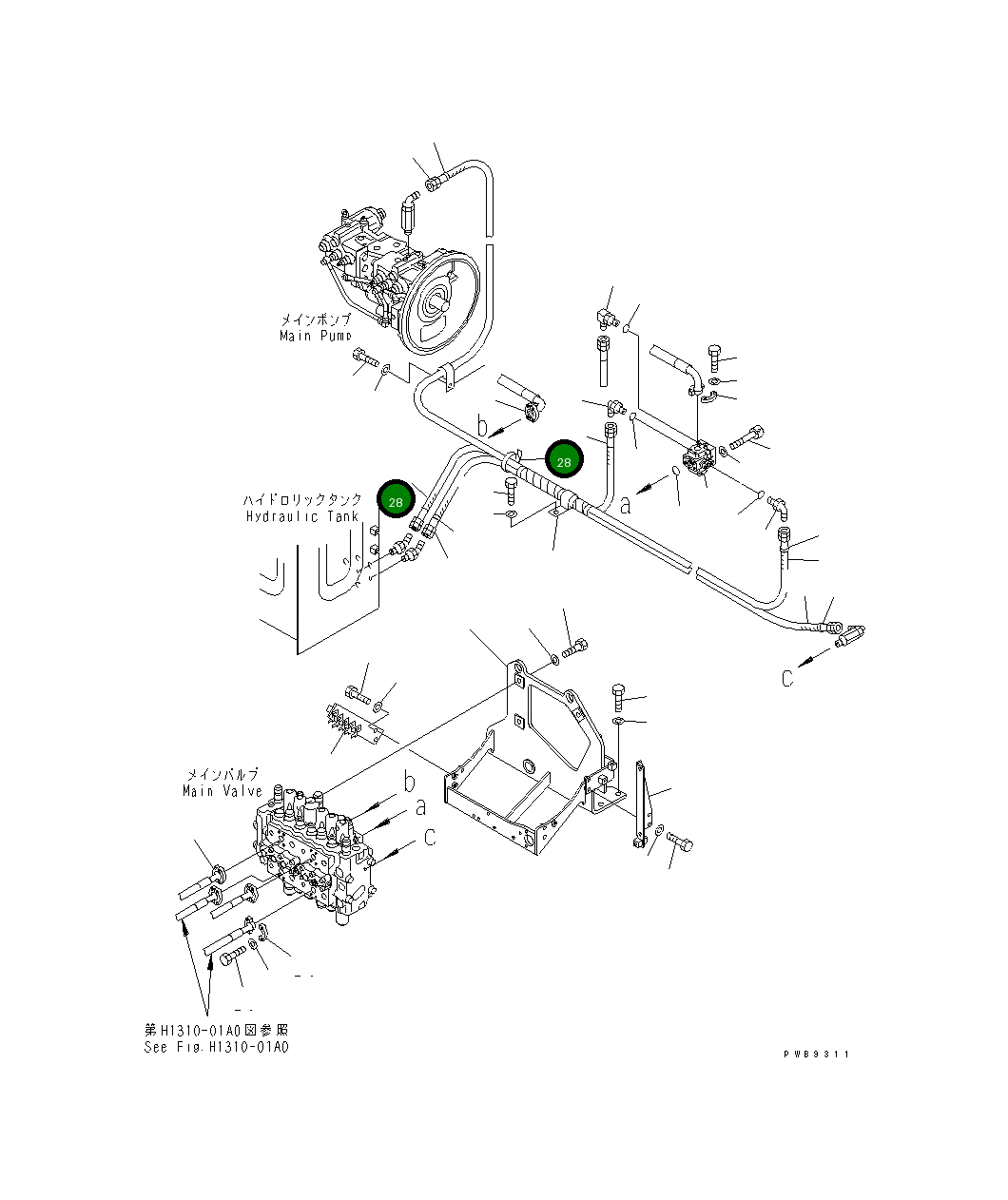 メインポンプ
Main Pump

b

28

28

ハイドロリックタンク
Hydraulic Tank

a

c

メインバルブ
Main Valve

b
a
c

第H1310-01A0図参照
See Fig.H1310-01A0

PWB9311