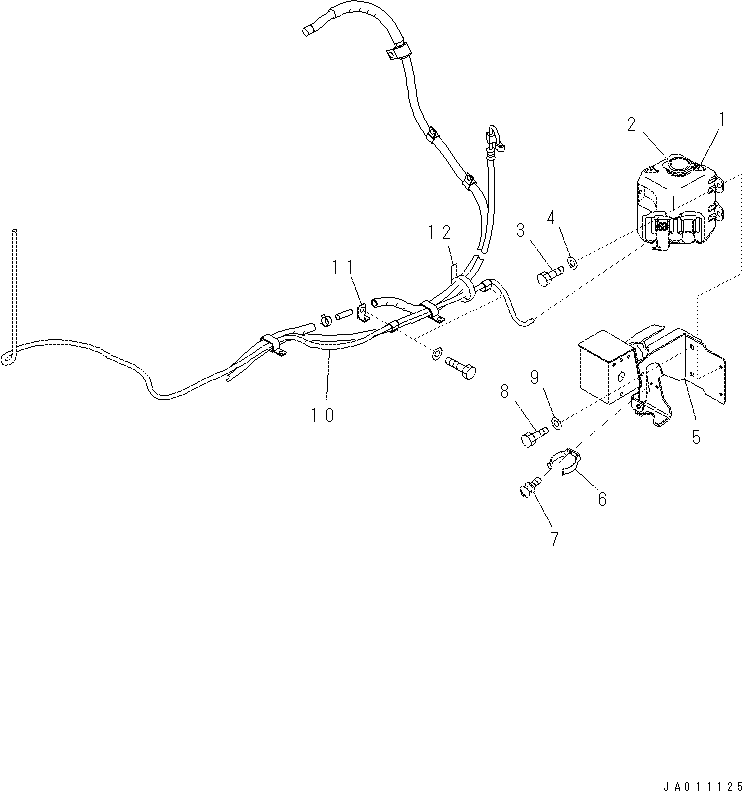 2
1
12
3
4
11
10
8
9
5
6
7
JA011125