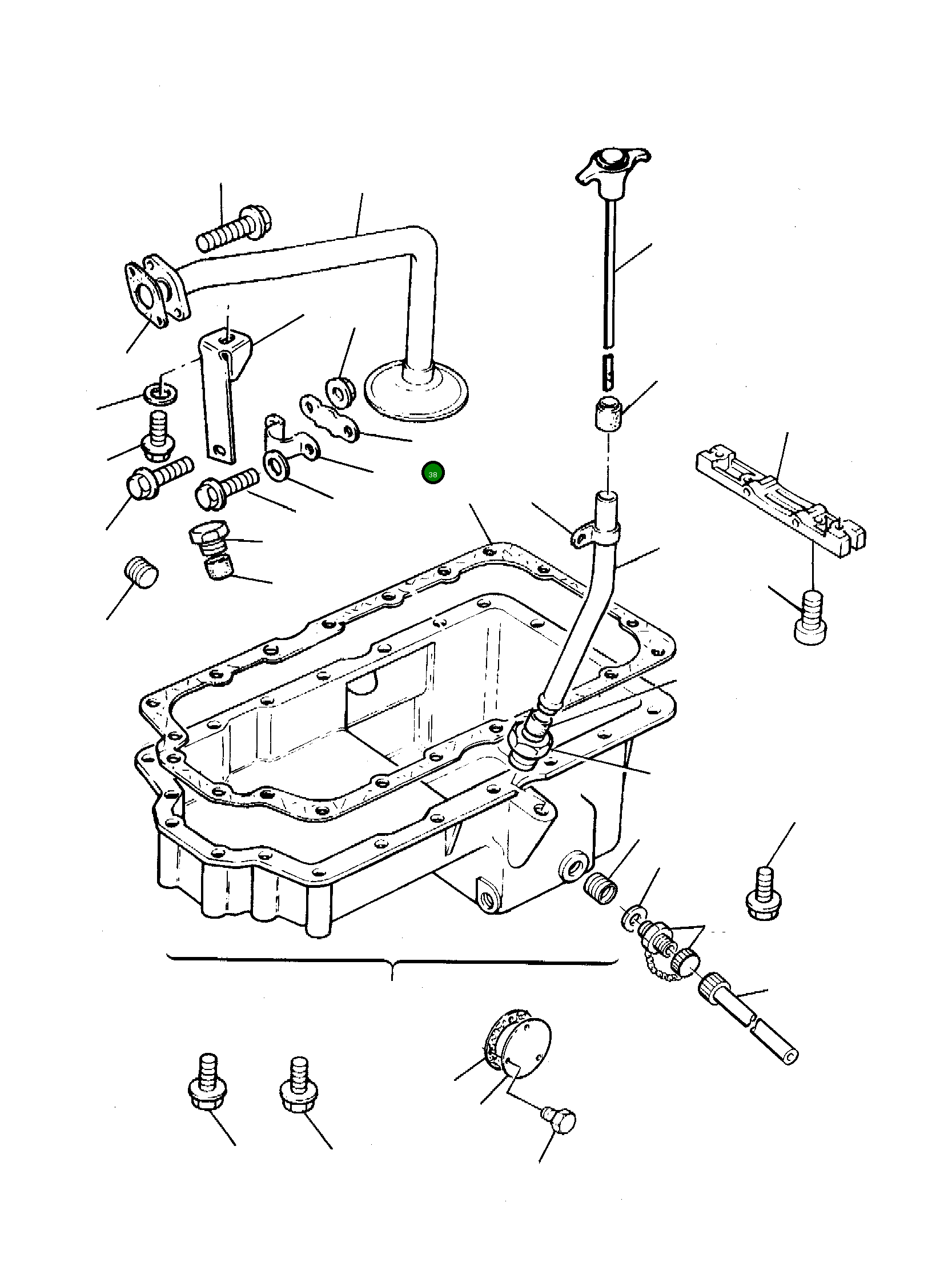 38