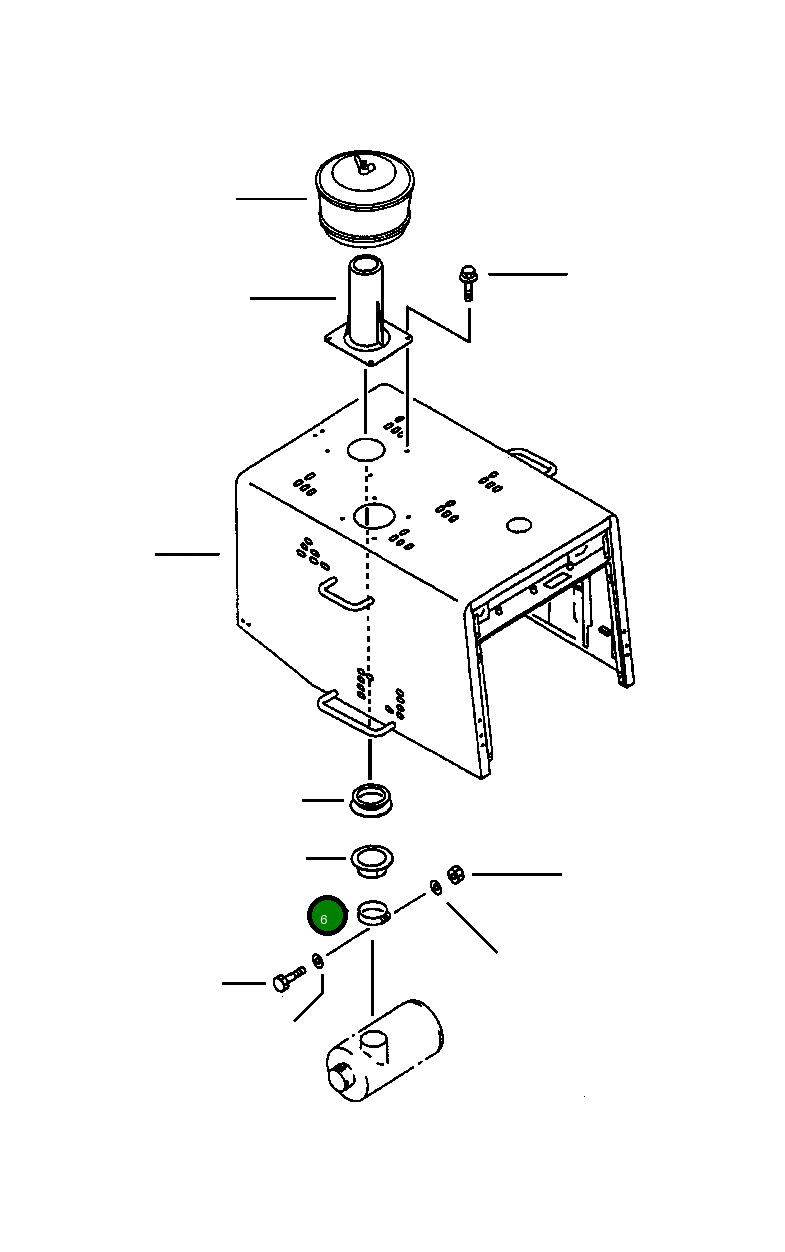 6