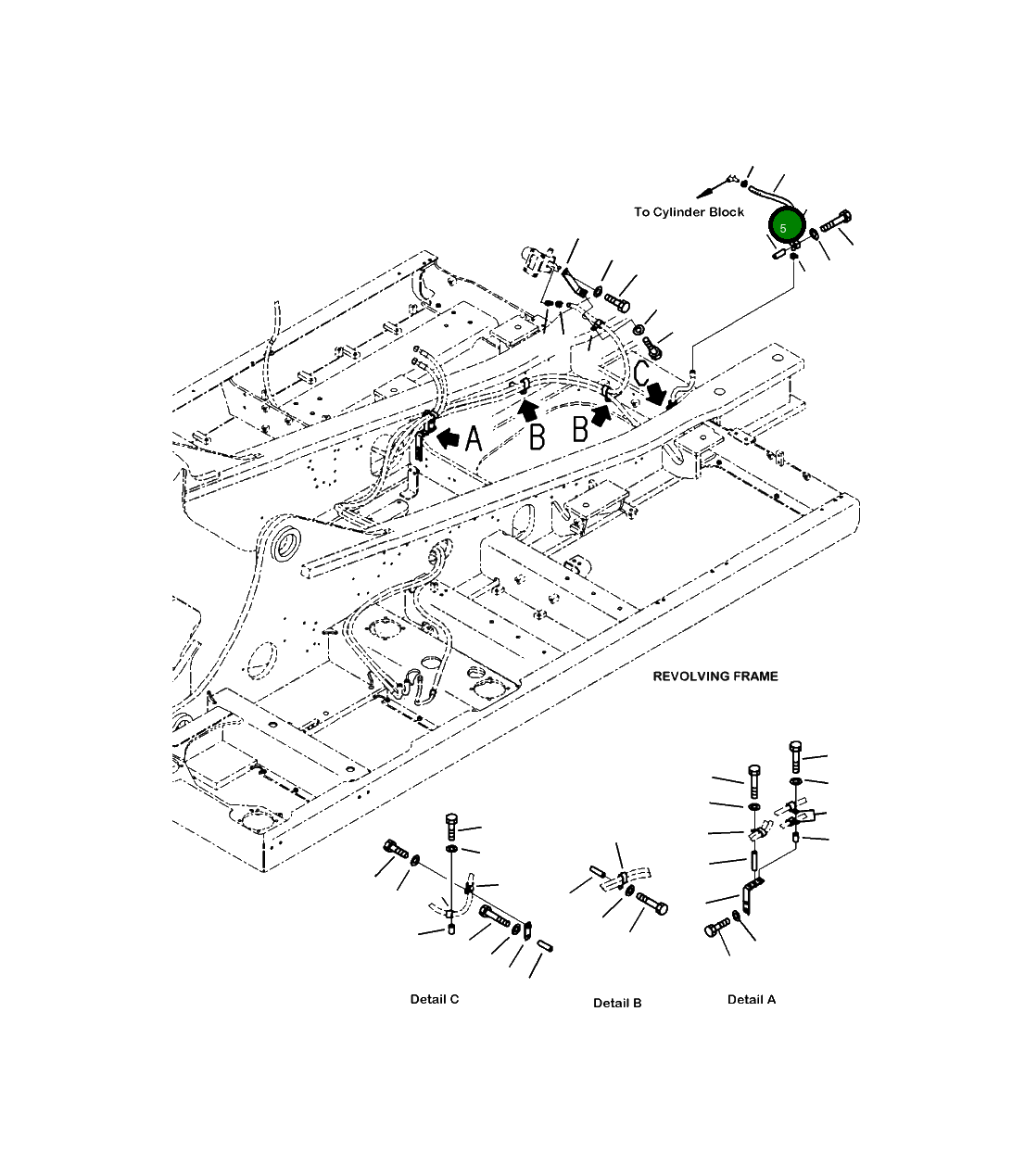 To Cylinder Block

5

A

B

B

C

REVOLVING FRAME

Detail C

Detail B

Detail A