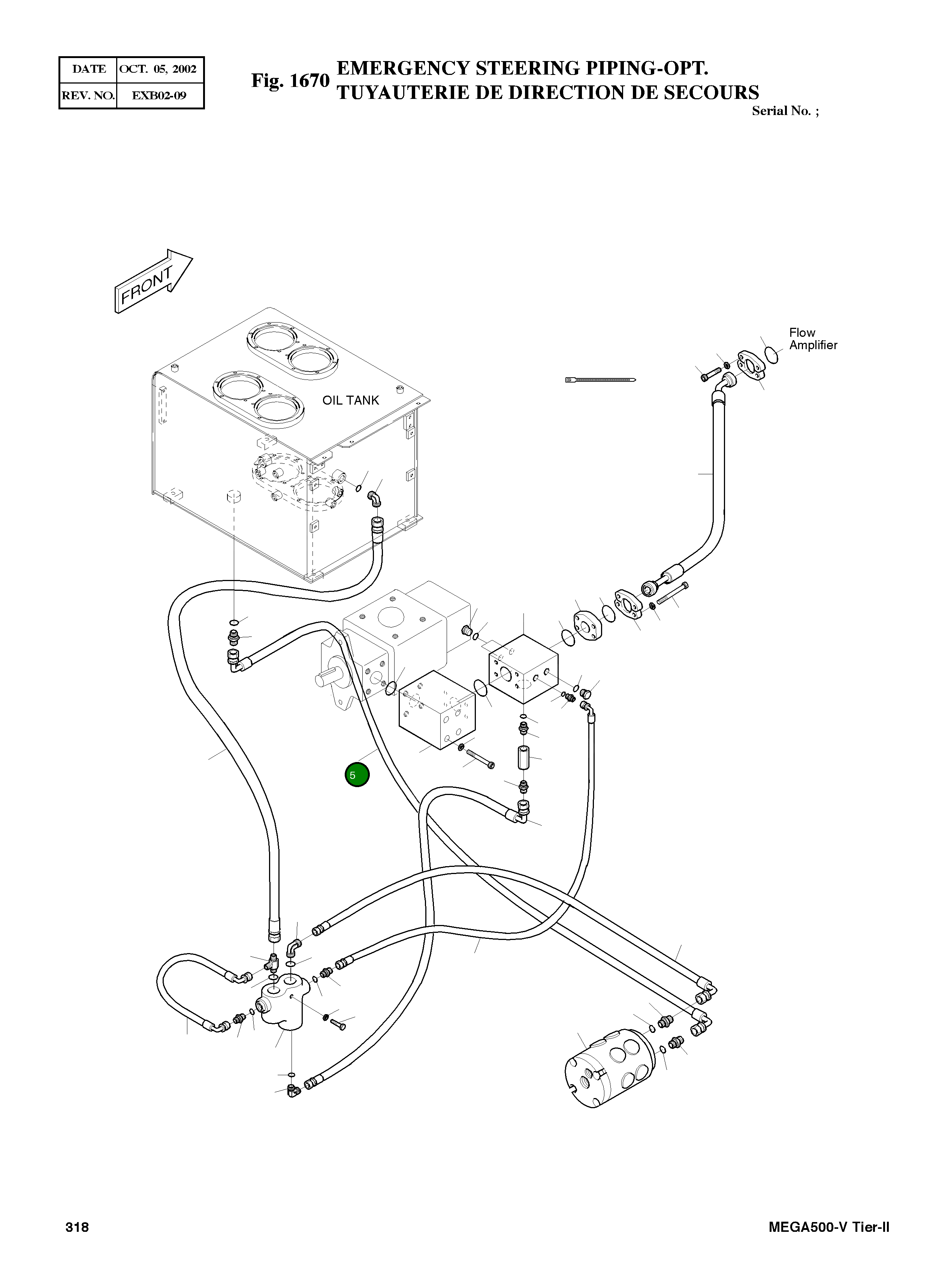 | DATE | OCT. 05, 2002 |
|---|---|
| REV. NO. | EXB02-09 |

Fig. 1670 EMERGENCY STEERING PIPING-OPT.
TUYAUTERIE DE DIRECTION DE SECOURS

Serial No. ;

FRONT

Flow Amplifier

OIL TANK

5

318

MEGA500-V Tier-II