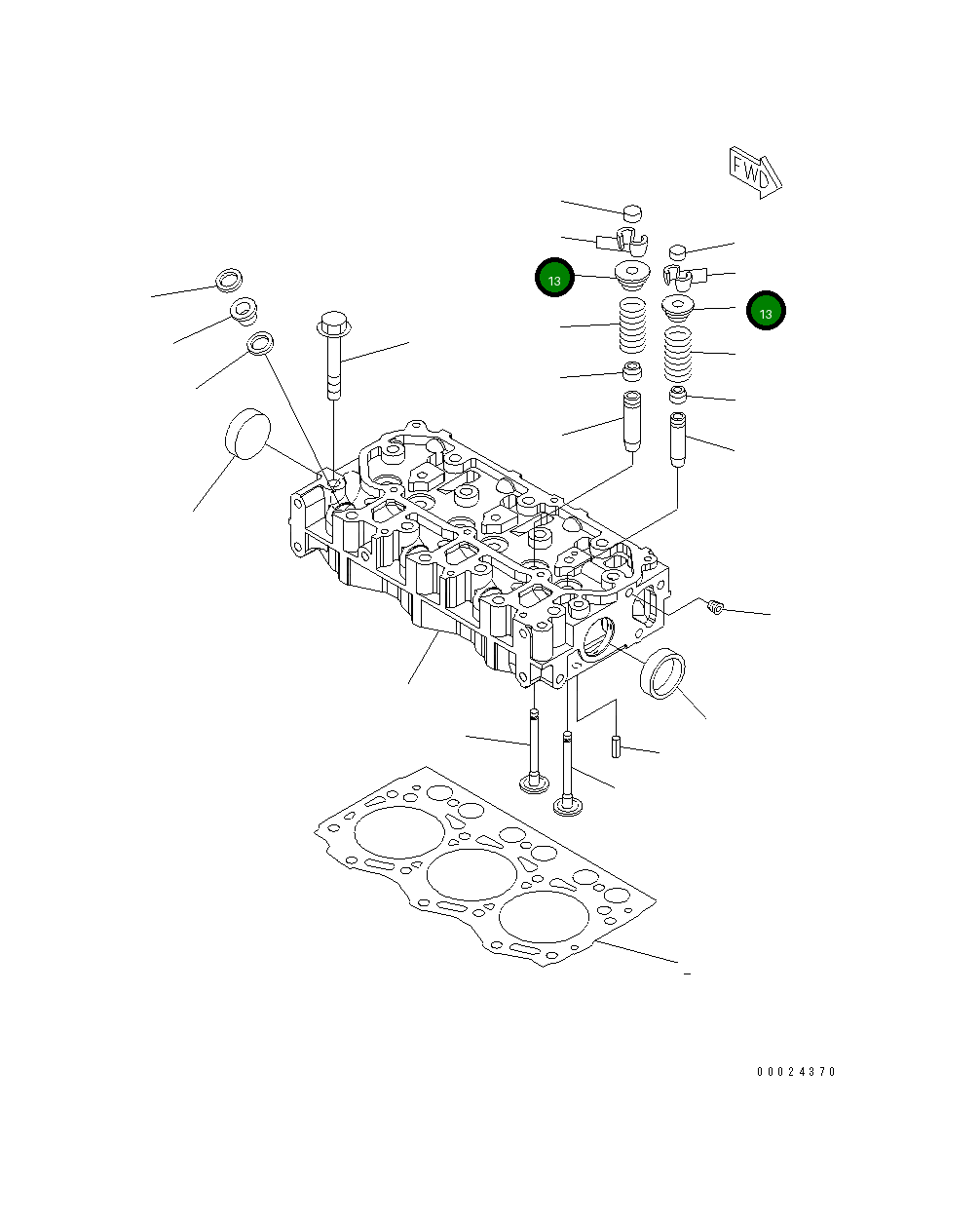 FWD

13

13

00024370