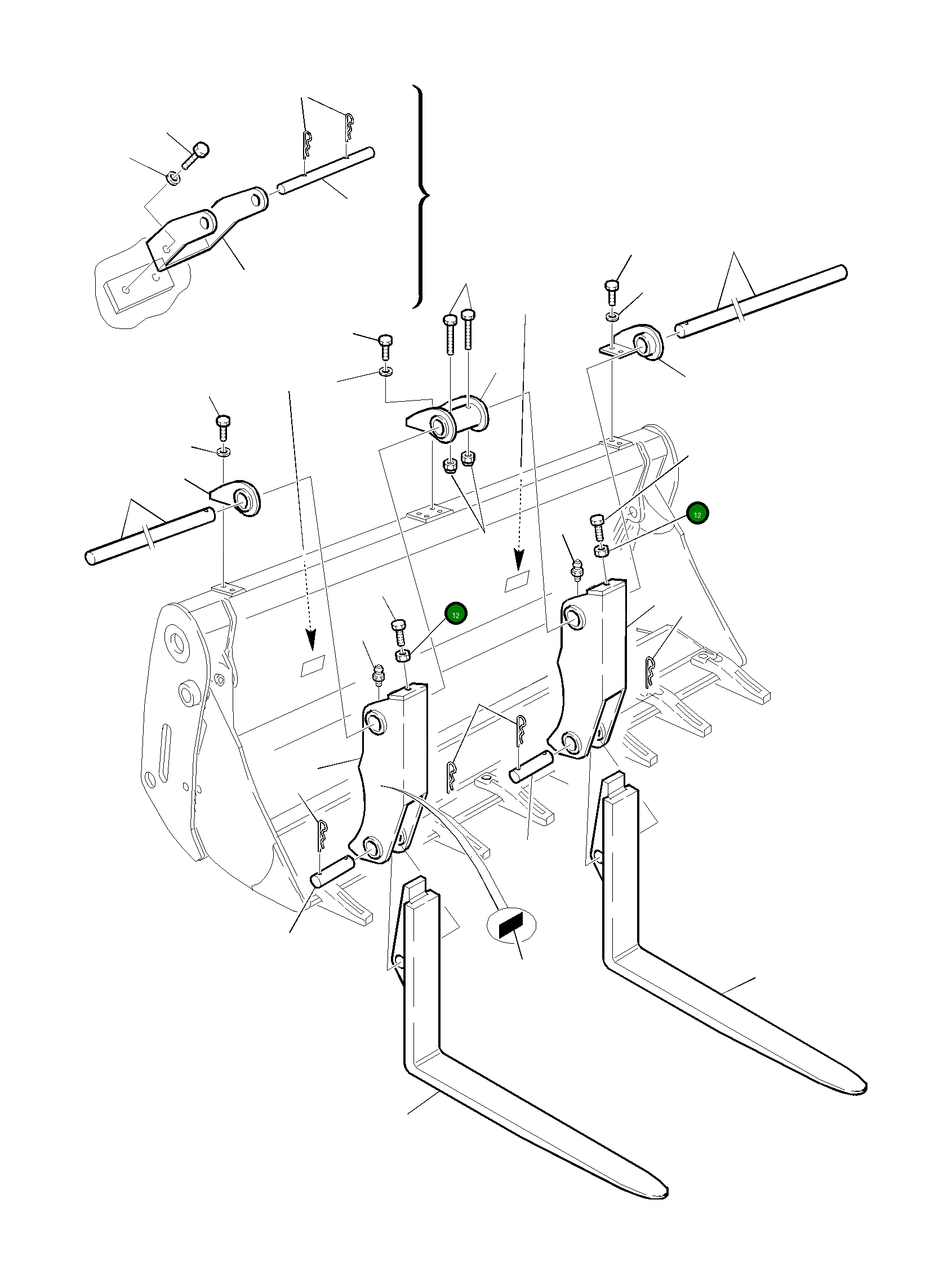 12

12