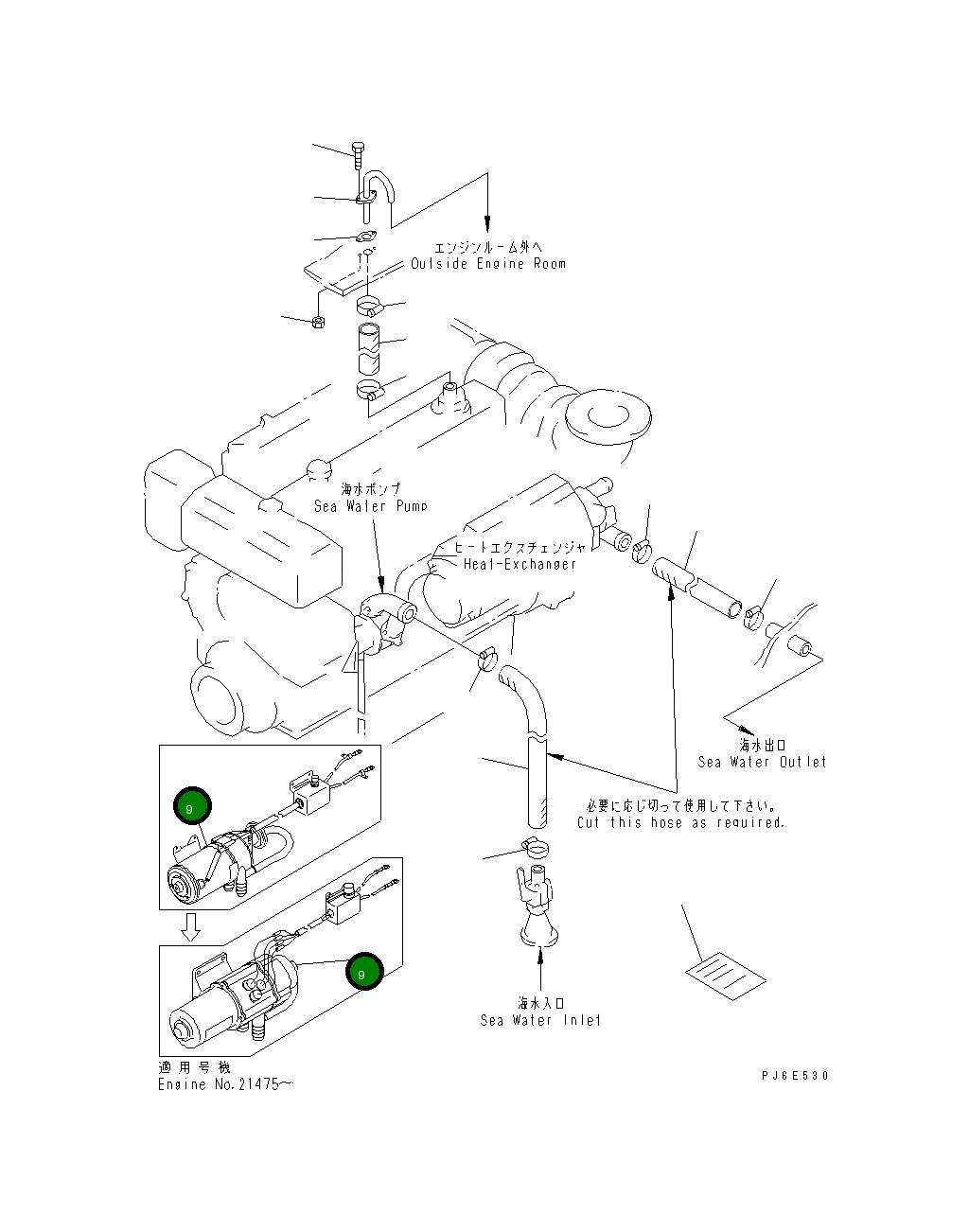 エンジンルーム外へ
Outside Engine Room

海水ポンプ
Sea Water Pump

ヒートエクスチェンジャ
Heat-Exchanger

海水出口
Sea Water Outlet

9

必要に応じ切って使用して下さい。
Cut this hose as required.

9

海水入口
Sea Water Inlet

適用号機
Engine No.21475~

PJ6E530