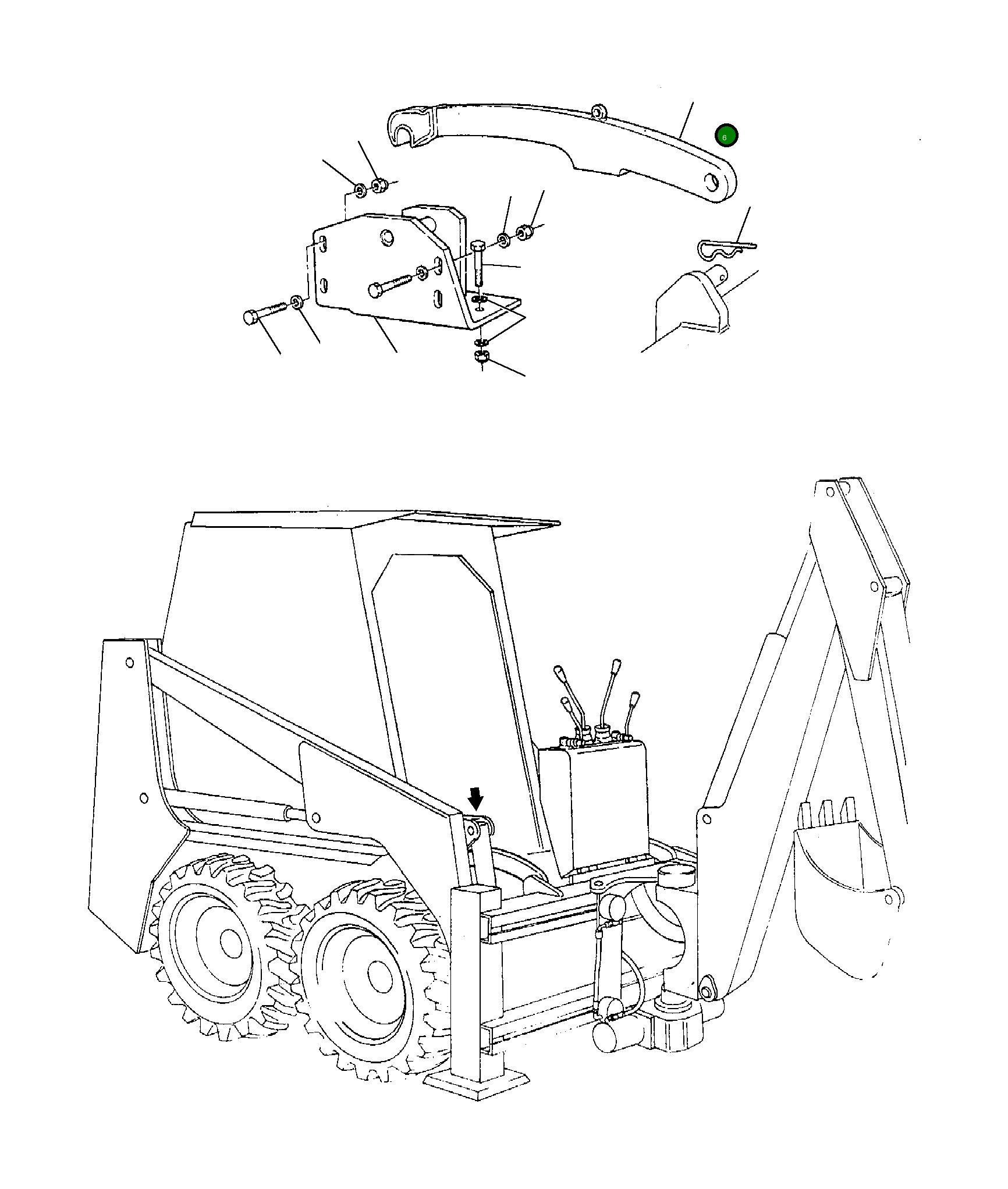 6