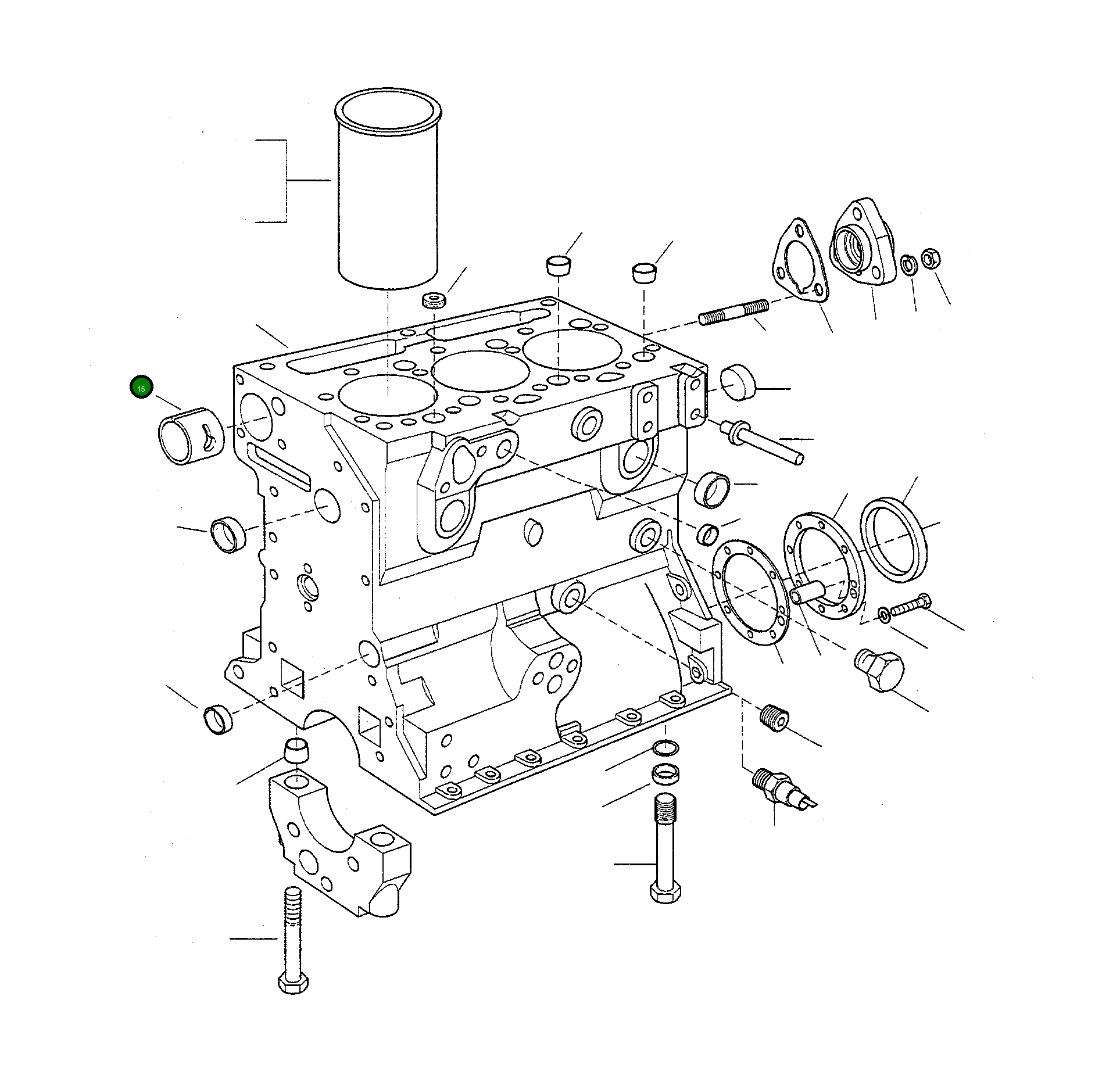 15