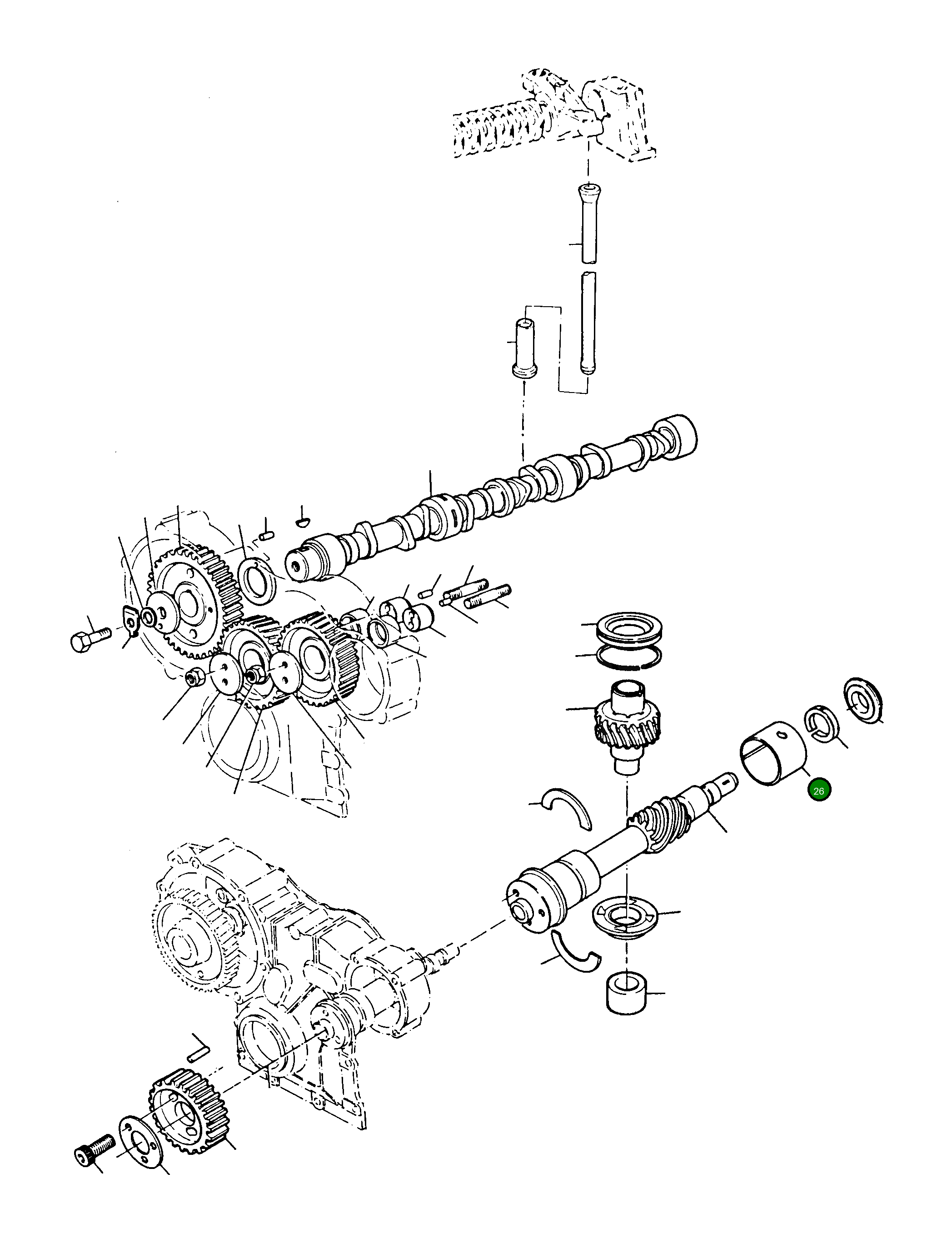 26