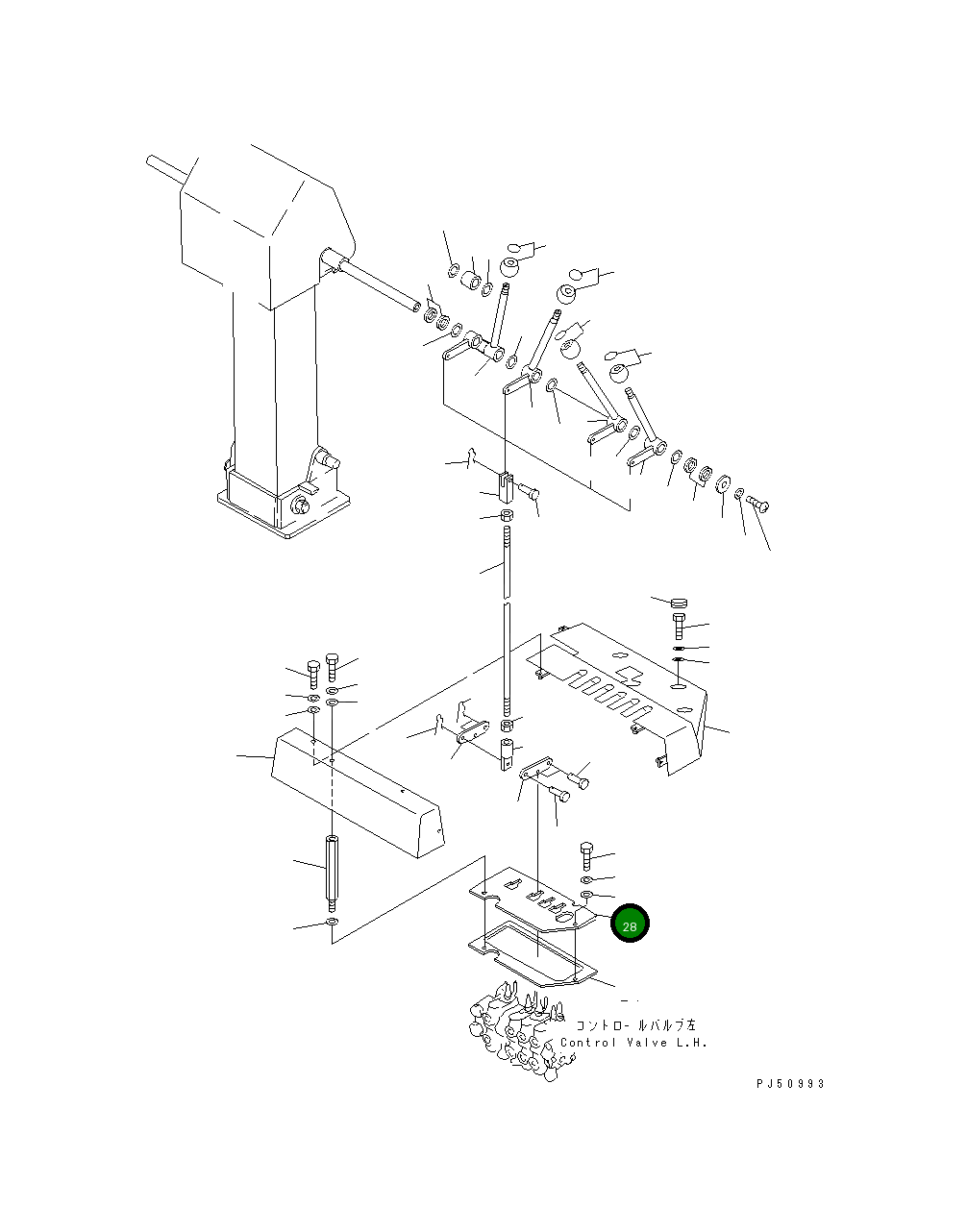 28

コントロールバルブ左
Control Valve L.H.

PJ50993