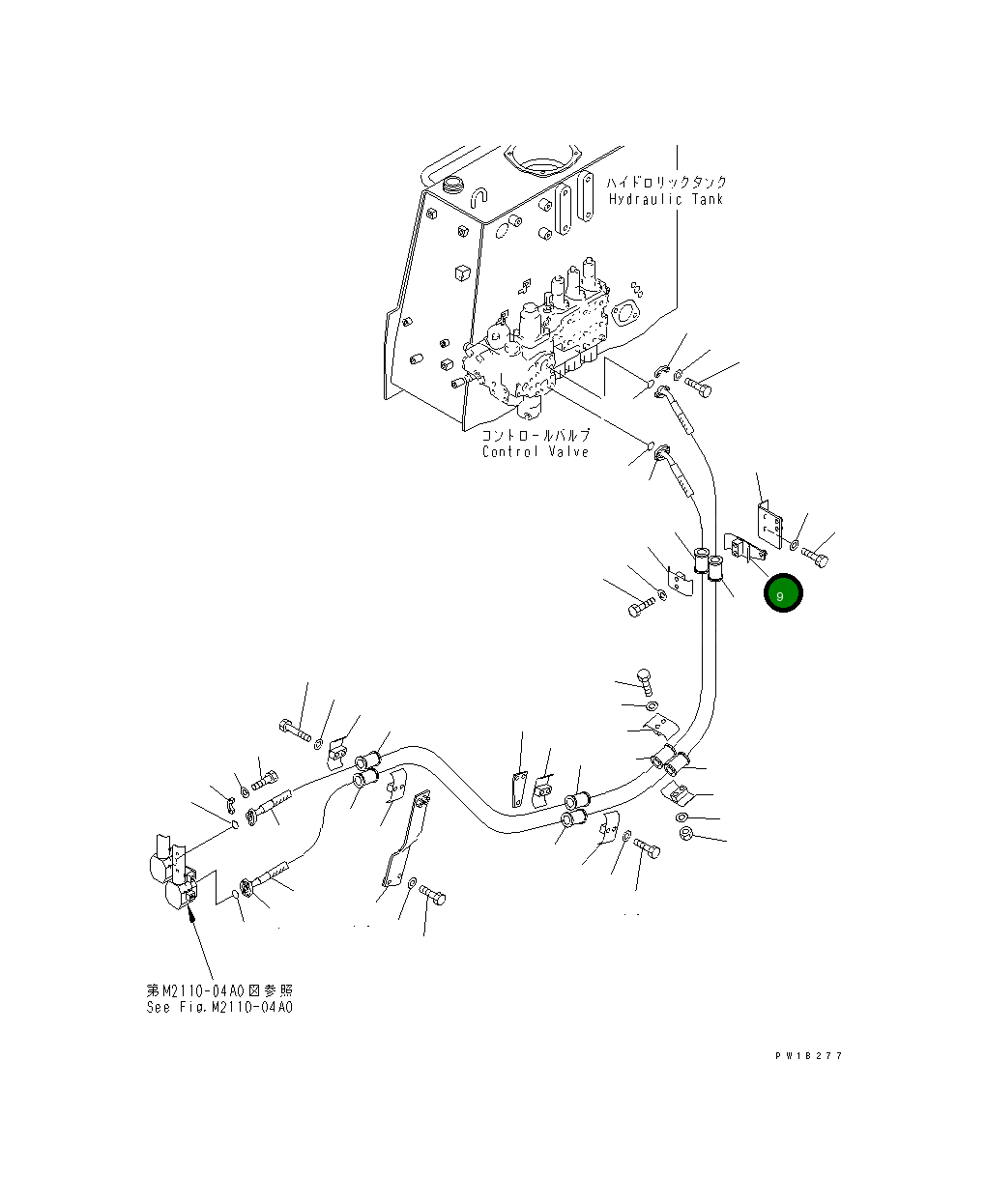 ハイドロリックタンク
Hydraulic Tank

コントロールバルブ
Control Valve

9

第M2110-04A0図参照
See Fig.M2110-04A0

PW18277