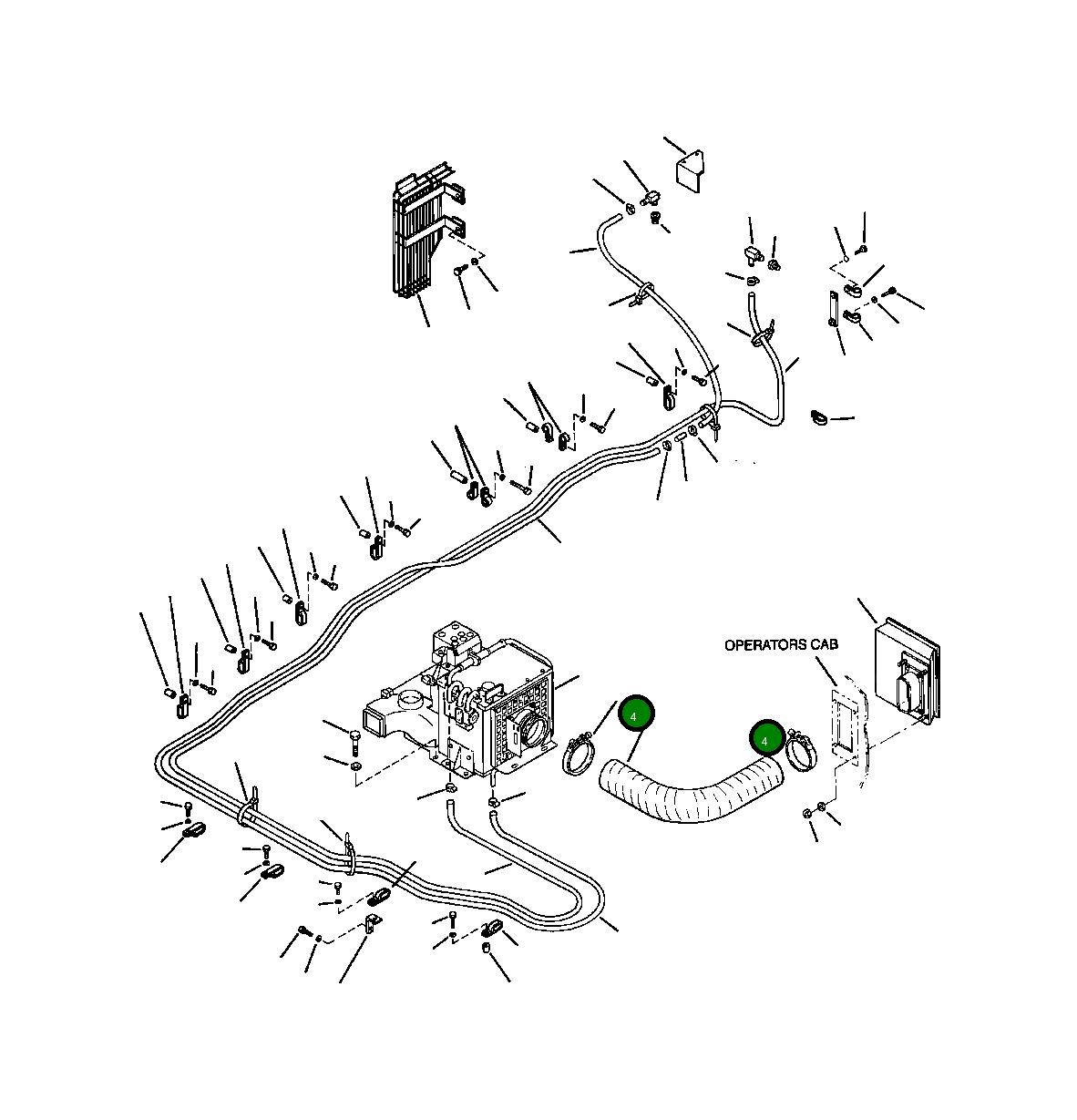 OPERATORS CAB

4

4