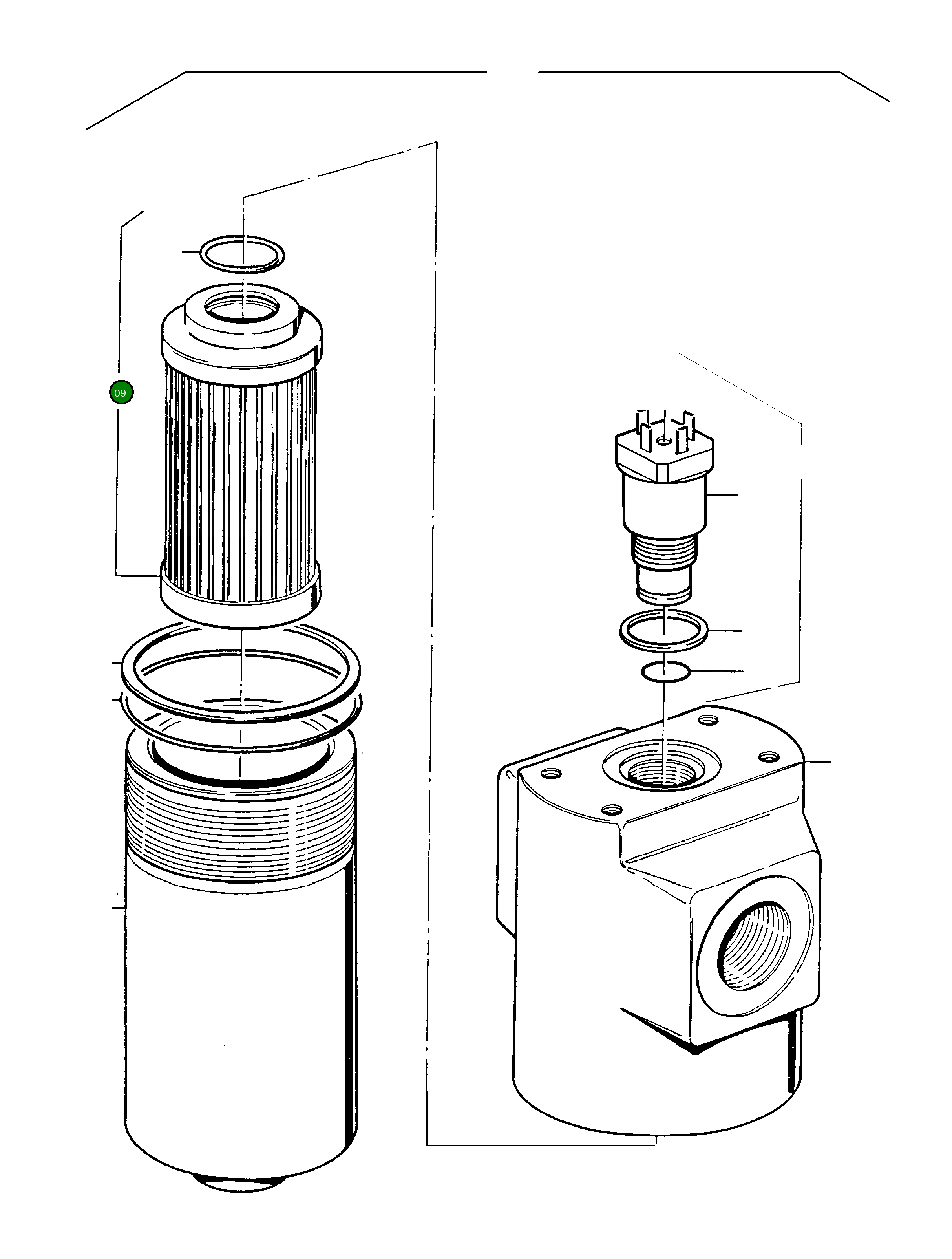 09