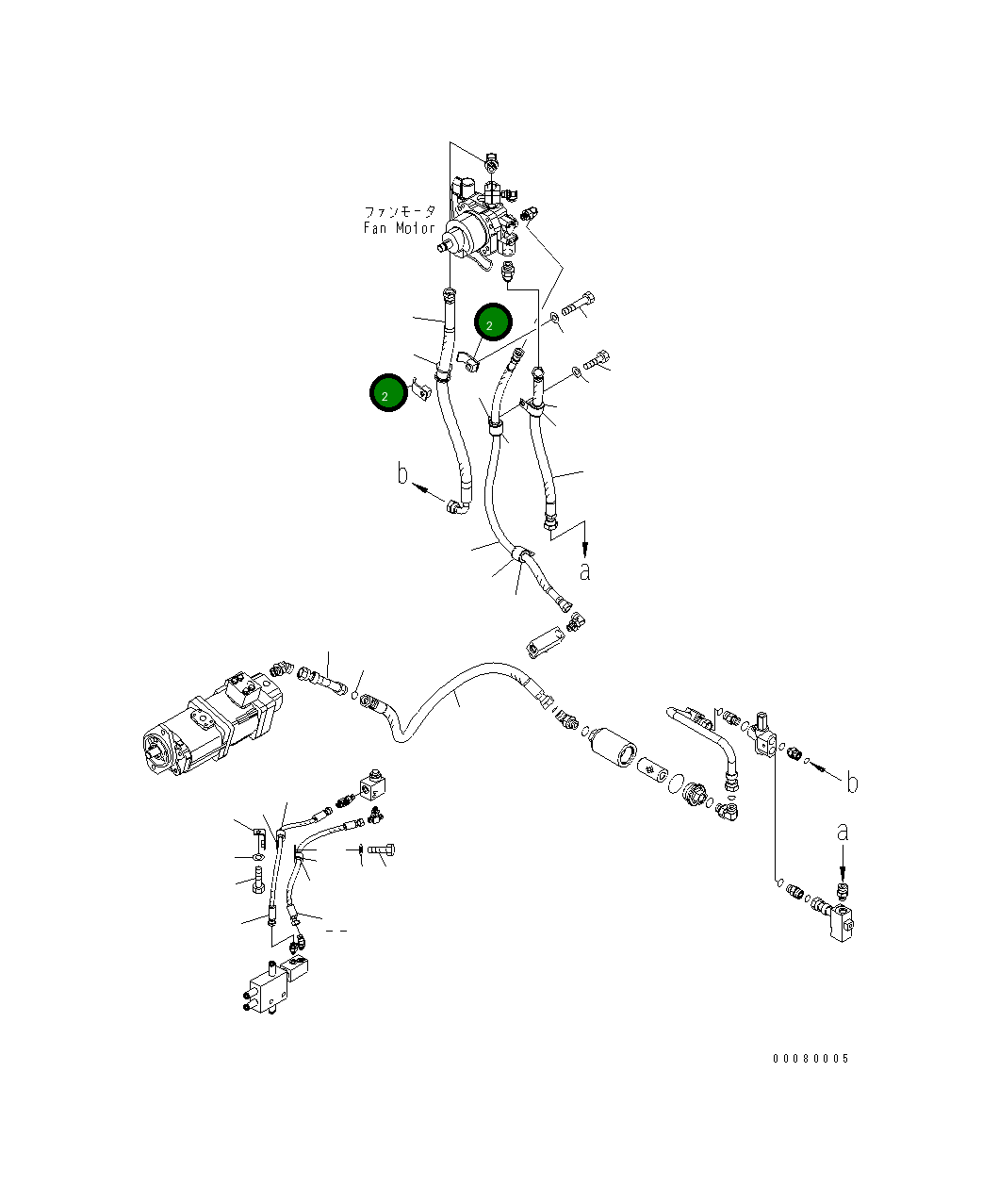 ファンモータ
Fan Motor

2

2

b

a

b

a

00080005