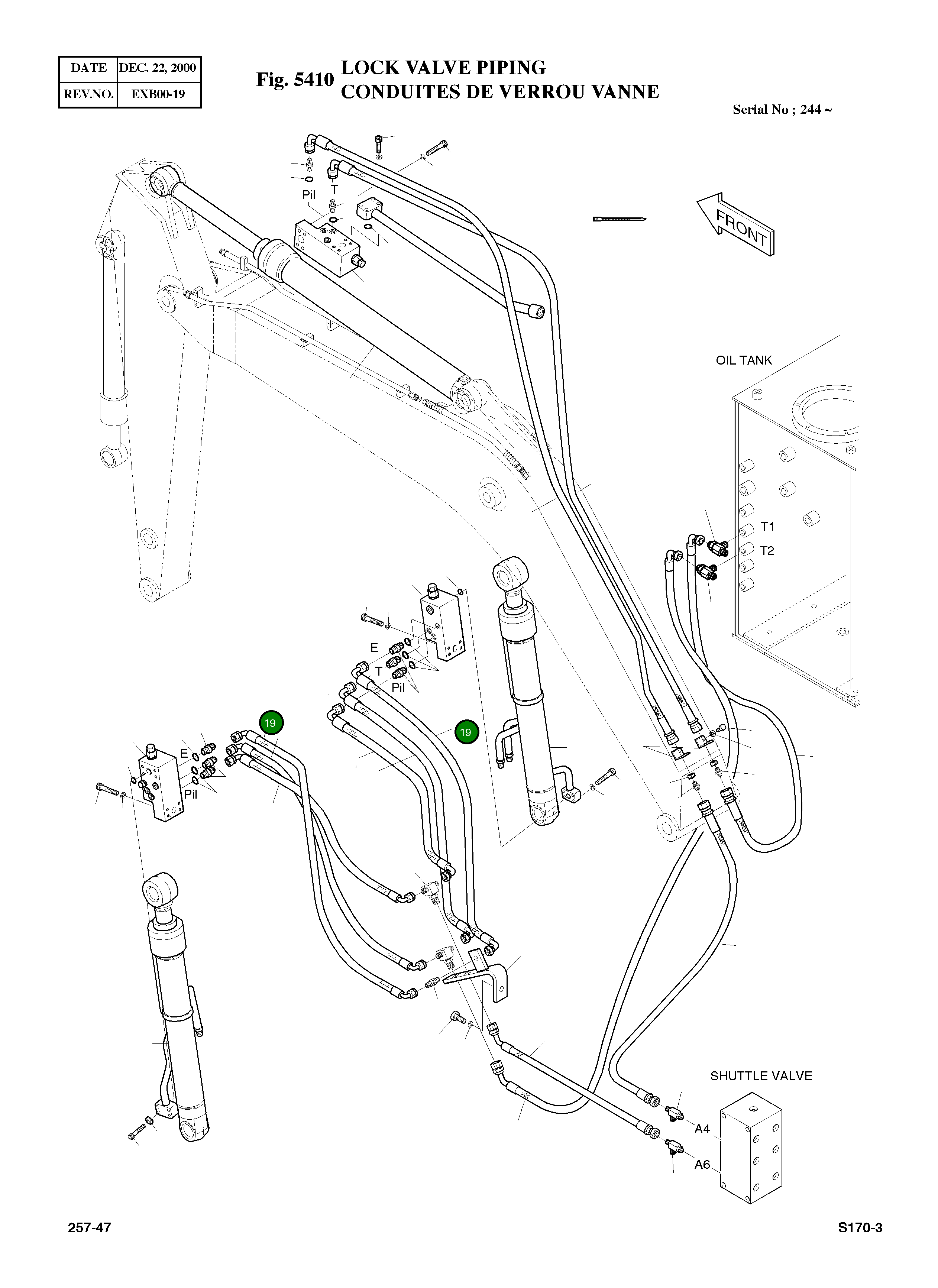 | DATE | DEC. 22, 2000 |
|---|---|
| REV.NO. | EXB00-19 |

Fig. 5410 LOCK VALVE PIPING
CONDUITES DE VERROU VANNE

Serial No ; 244 ~

Pil
T
FRONT
OIL TANK
T1
T2
E
T
Pil
19
19
E
Pil
SHUTTLE VALVE
A4
A6

257-47

S170-3