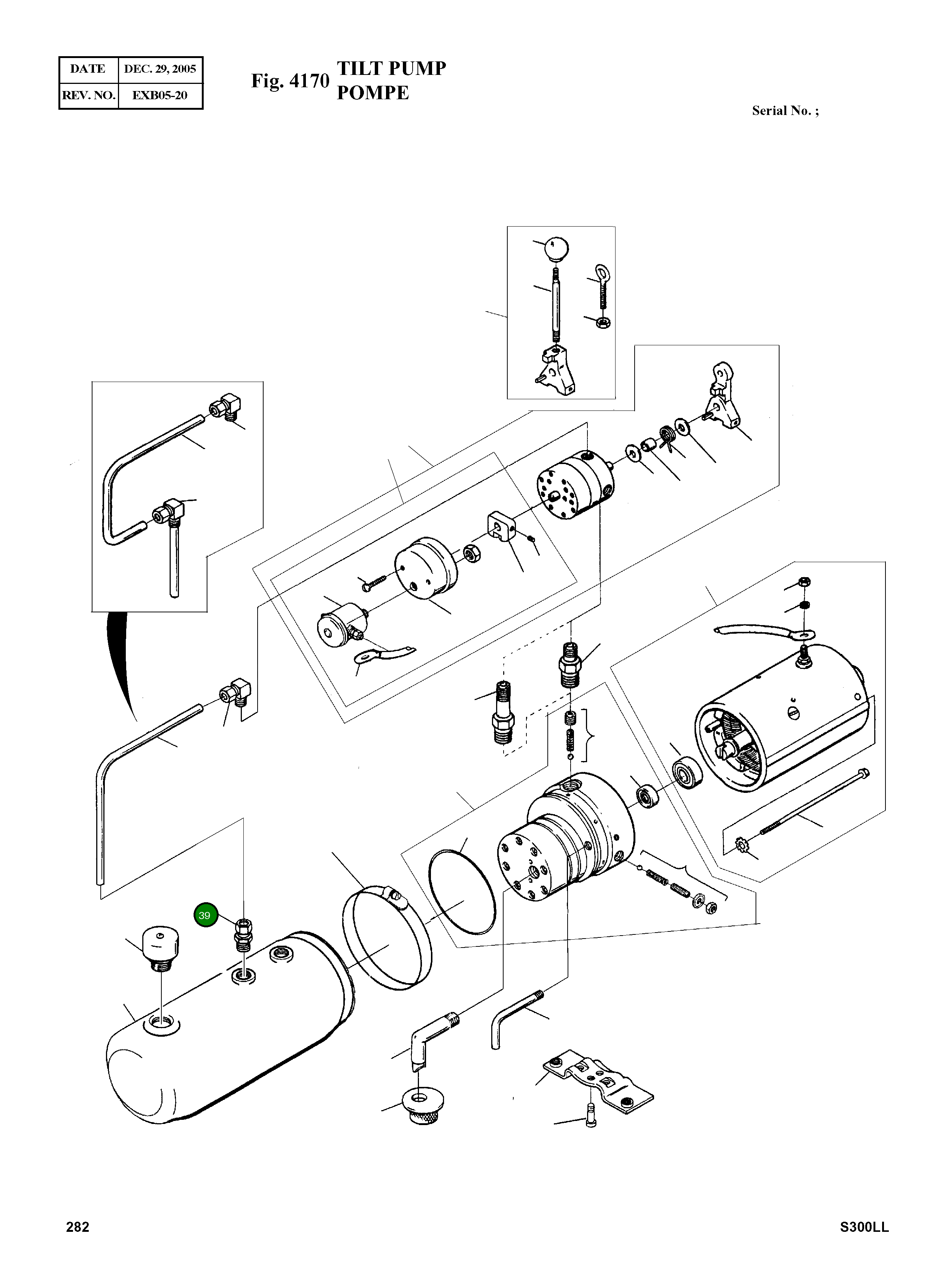 | DATE | DEC. 29, 2005 |
|---|---|
| REV. NO. | EXB05-20 |

Fig. 4170 TILT PUMP POMPE

Serial No. ;

39

282

S300LL