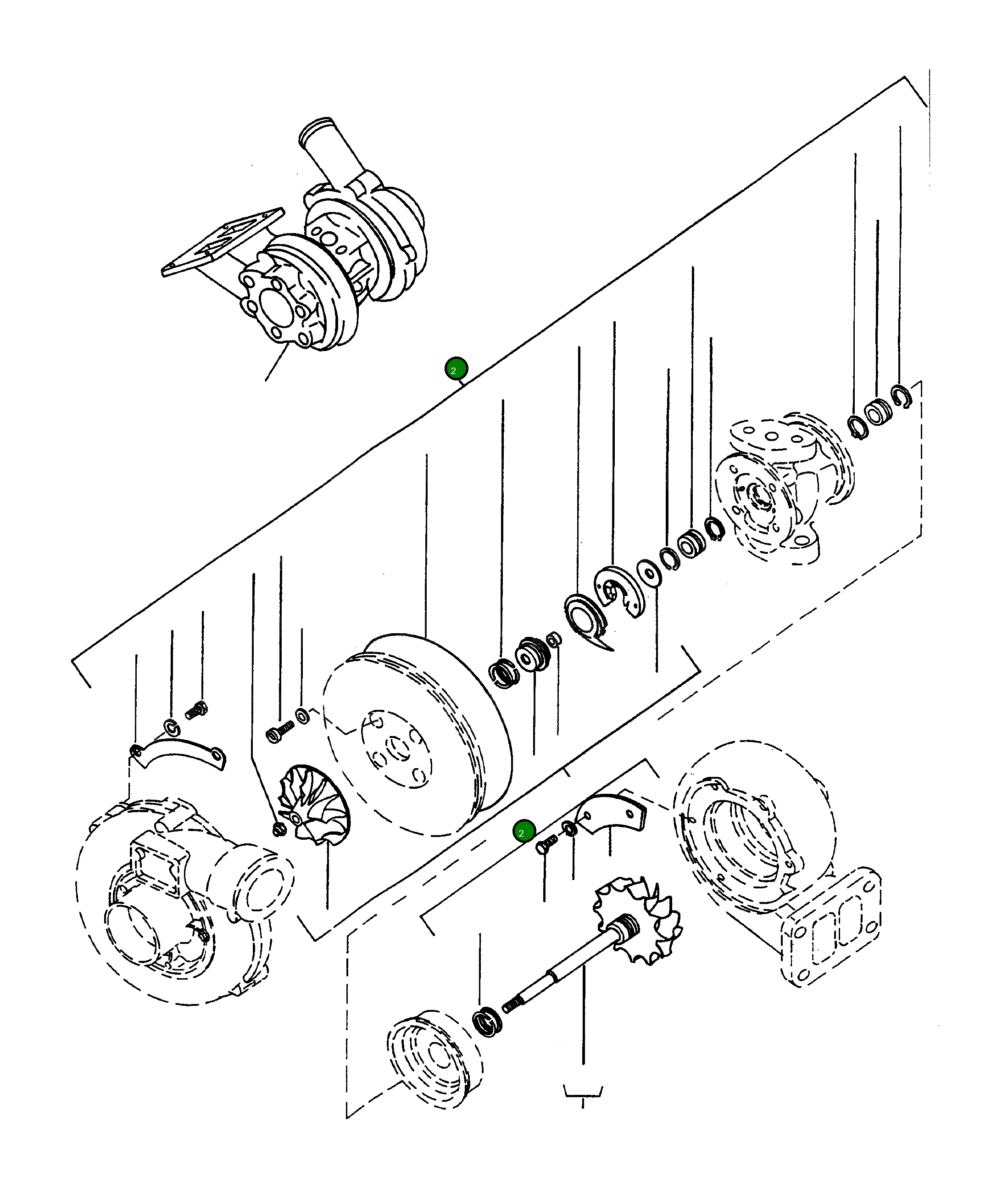 2

2