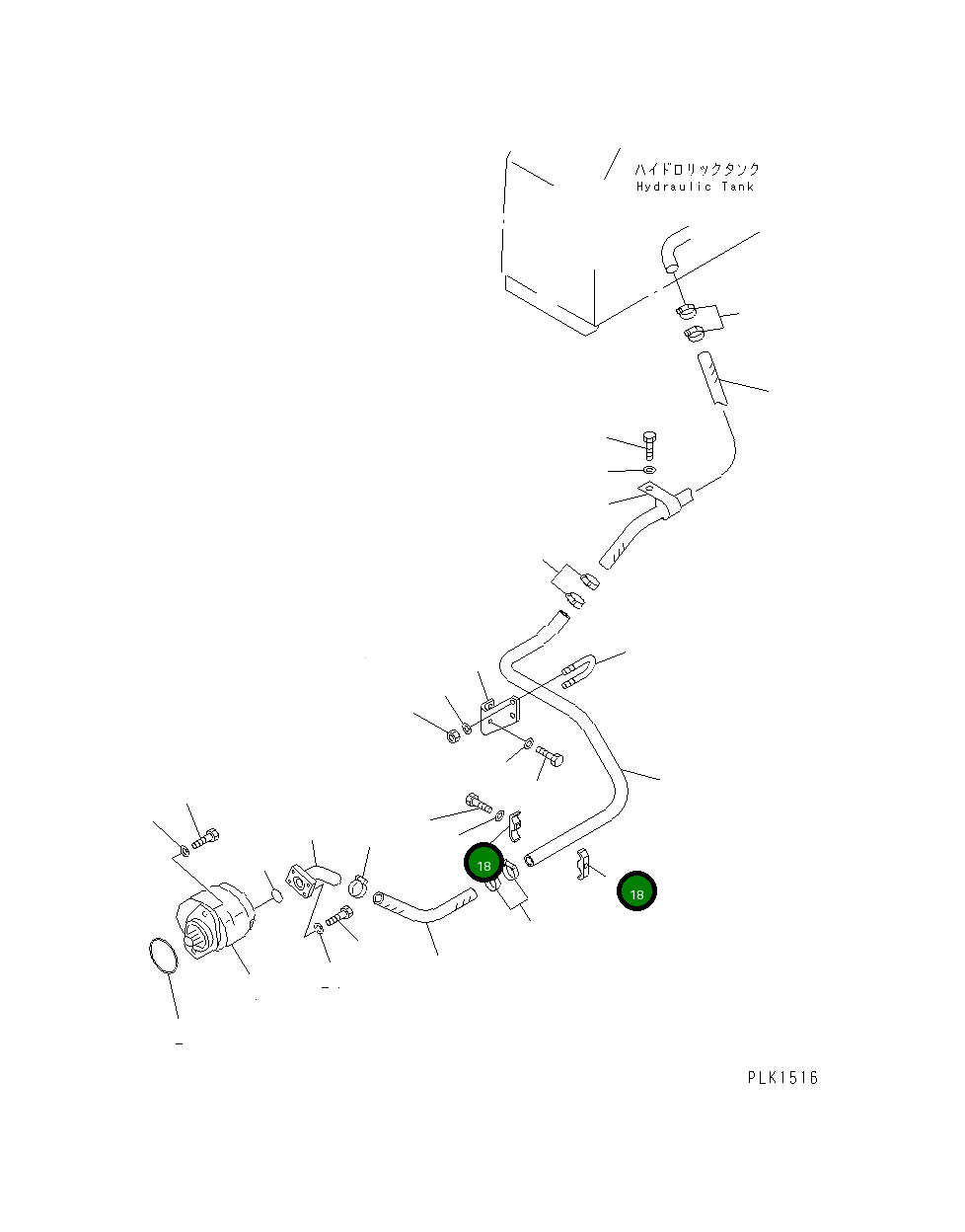 ハイドロリックタンク
Hydraulic Tank

18

18

PLK1516