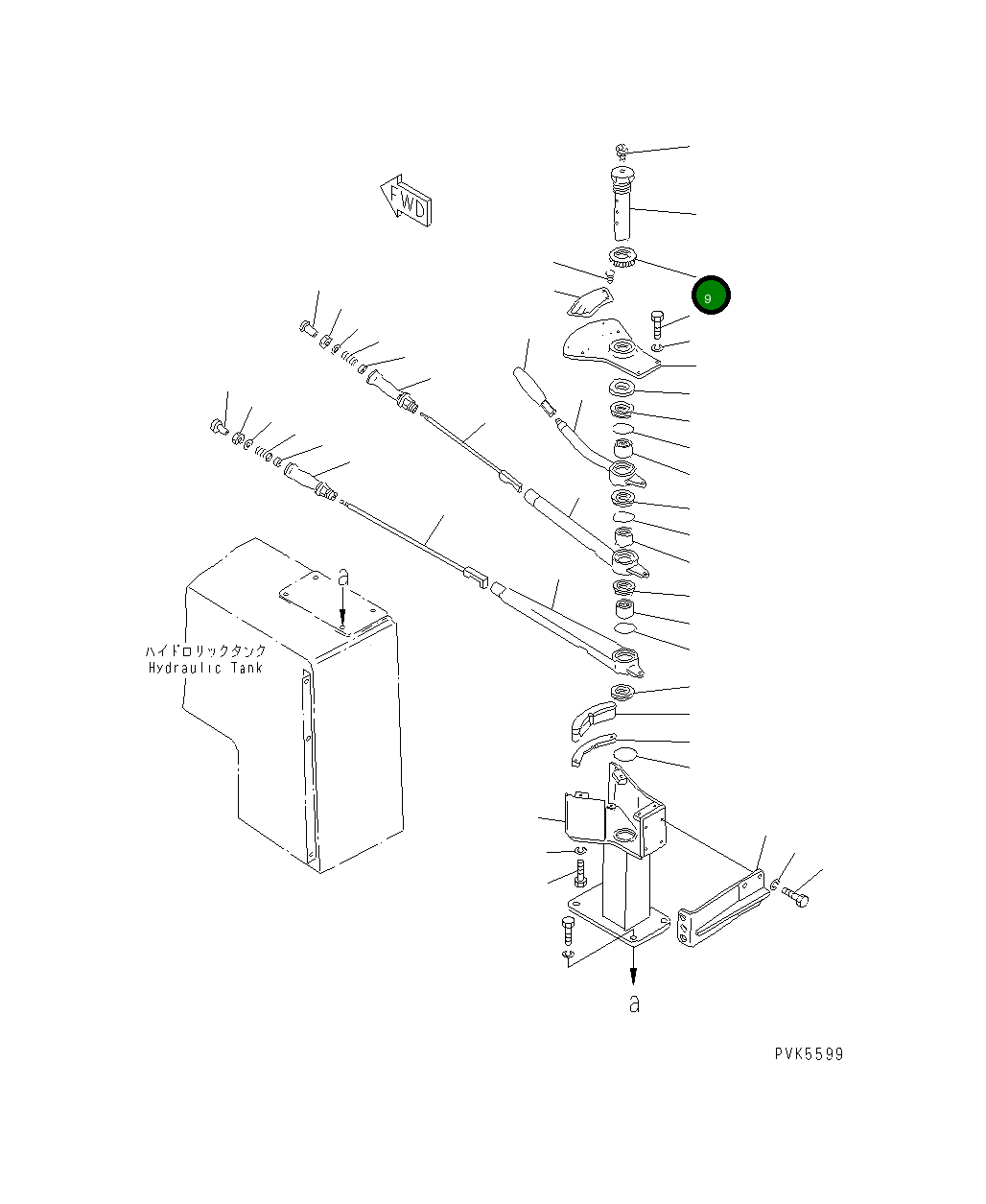 FWD

9

a

ハイドロリックタンク
Hydraulic Tank

a

PVK5599