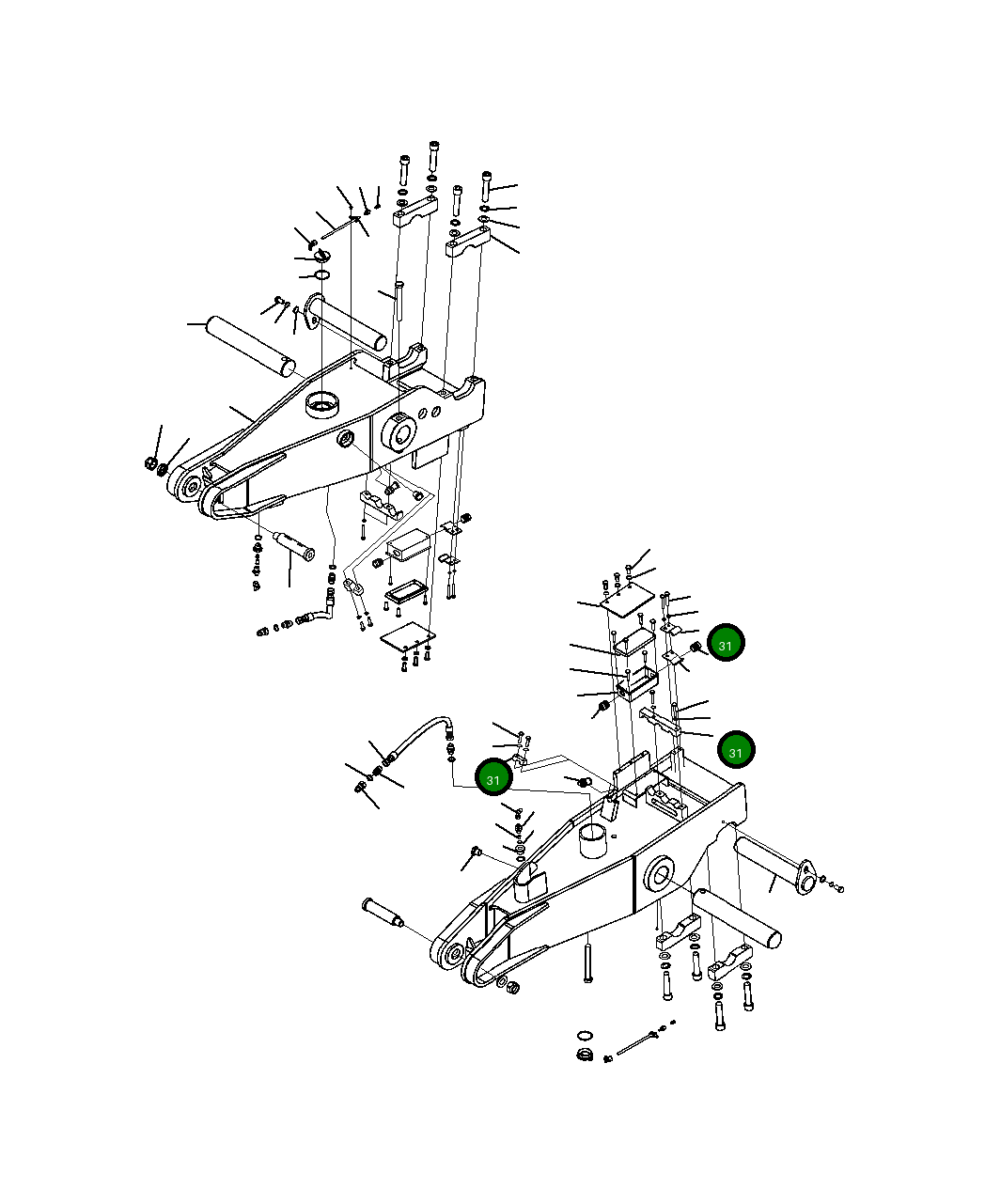 31

31

31