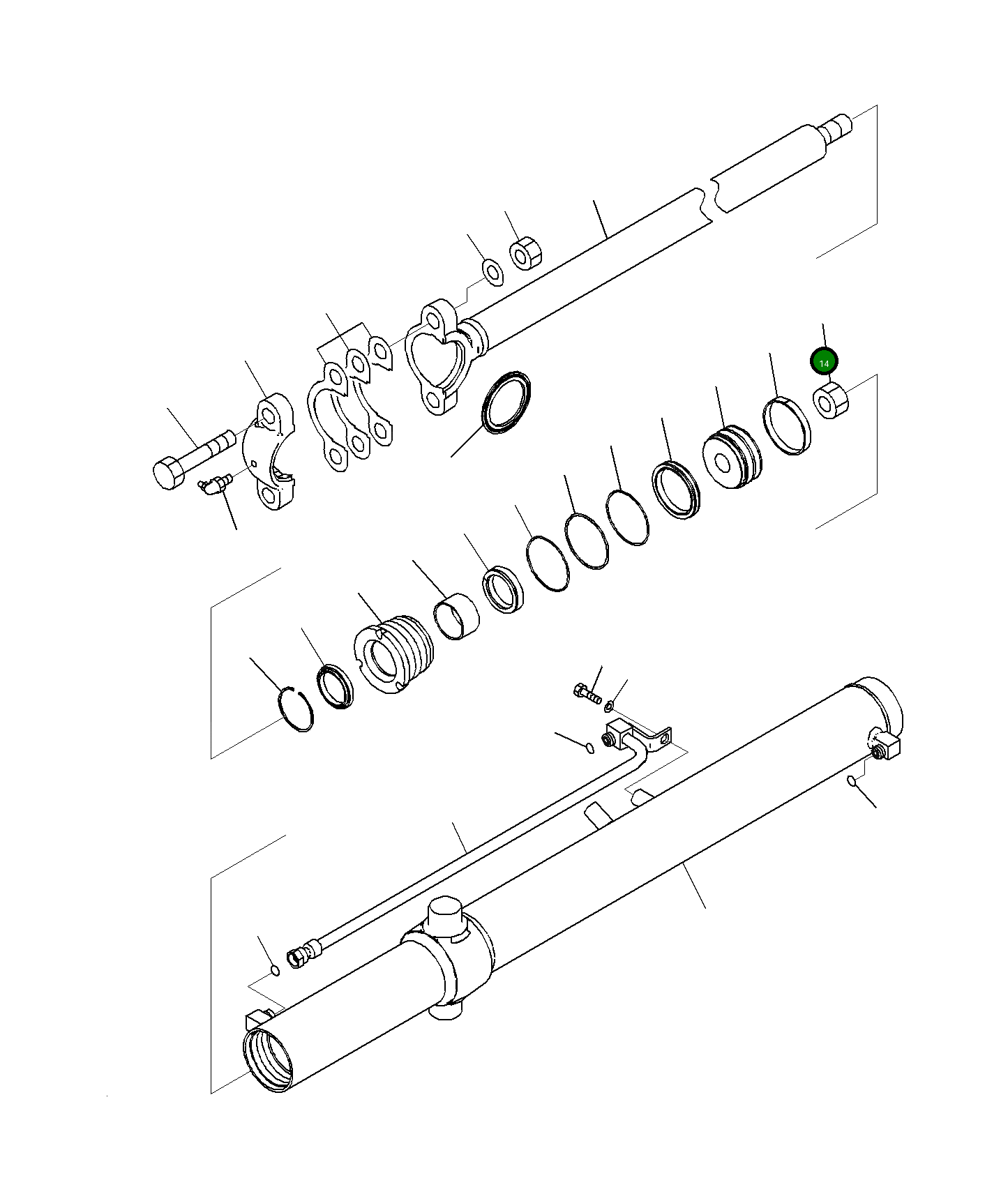 14