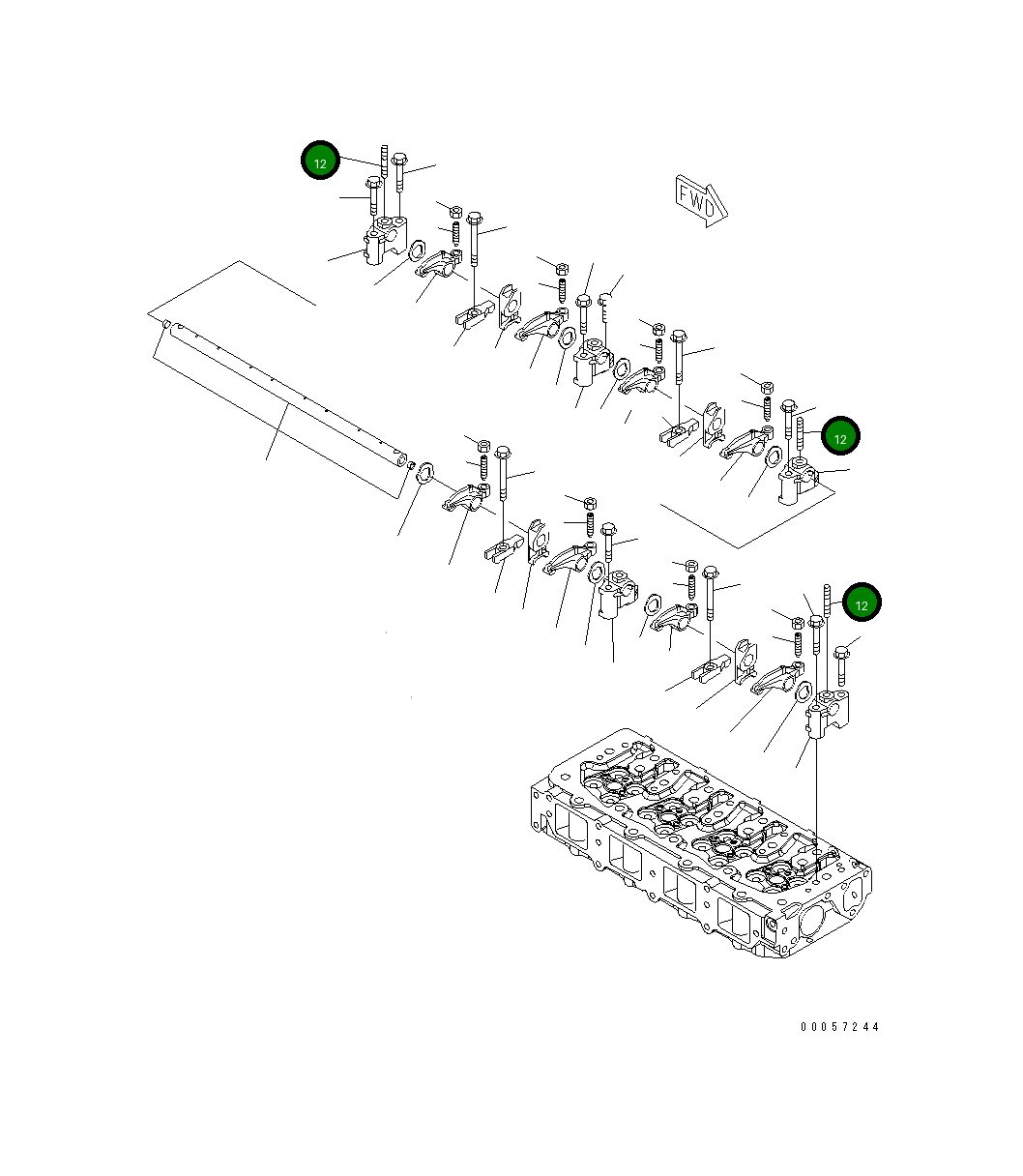 12

FWD

12

12

00057244