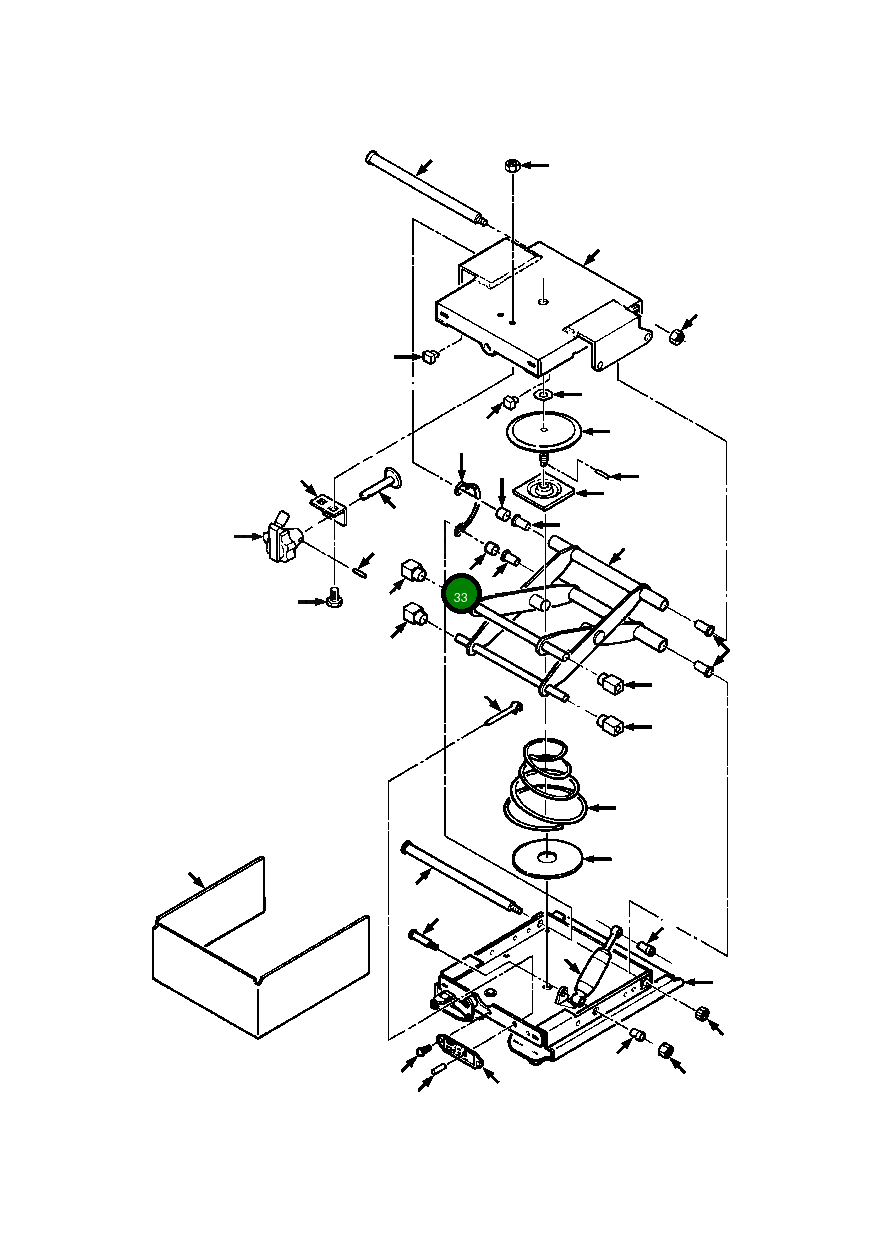 33