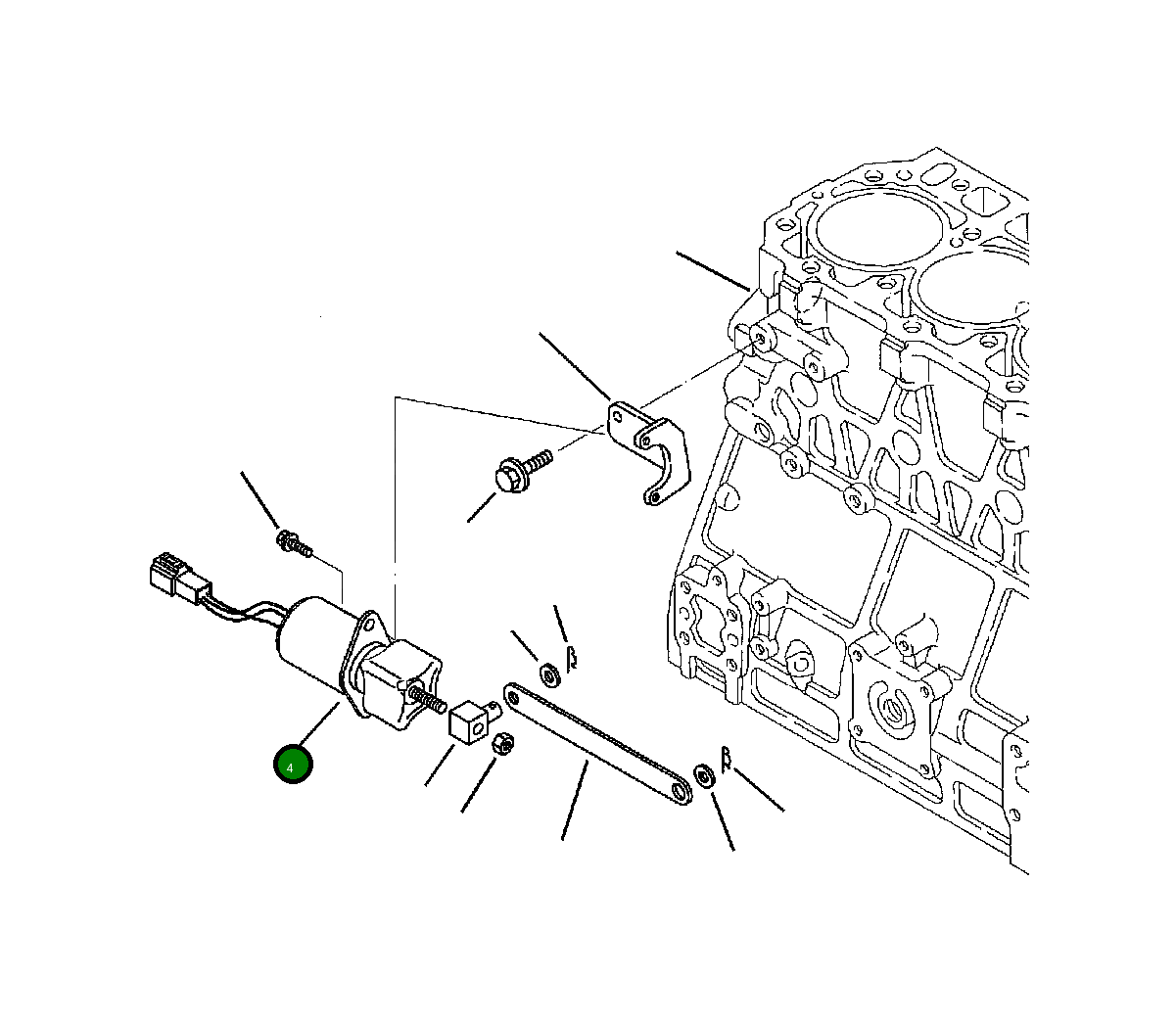 4