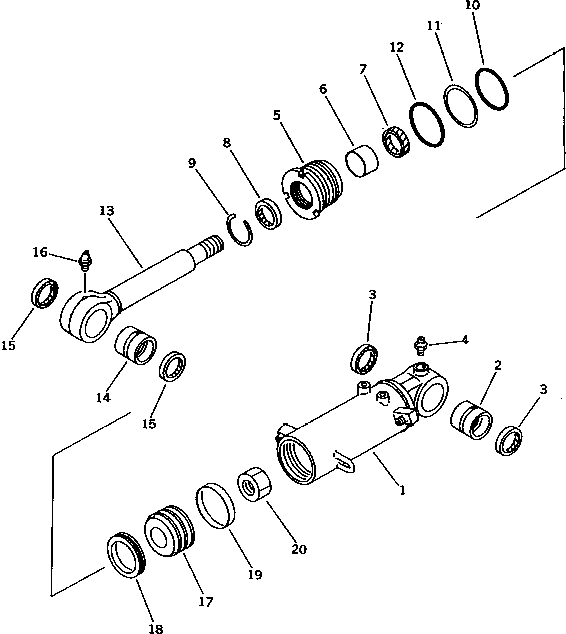 10
11
12
7
6
5
8
9
13
16
15
14
15
3
4
2
3
1
20
19
17
18