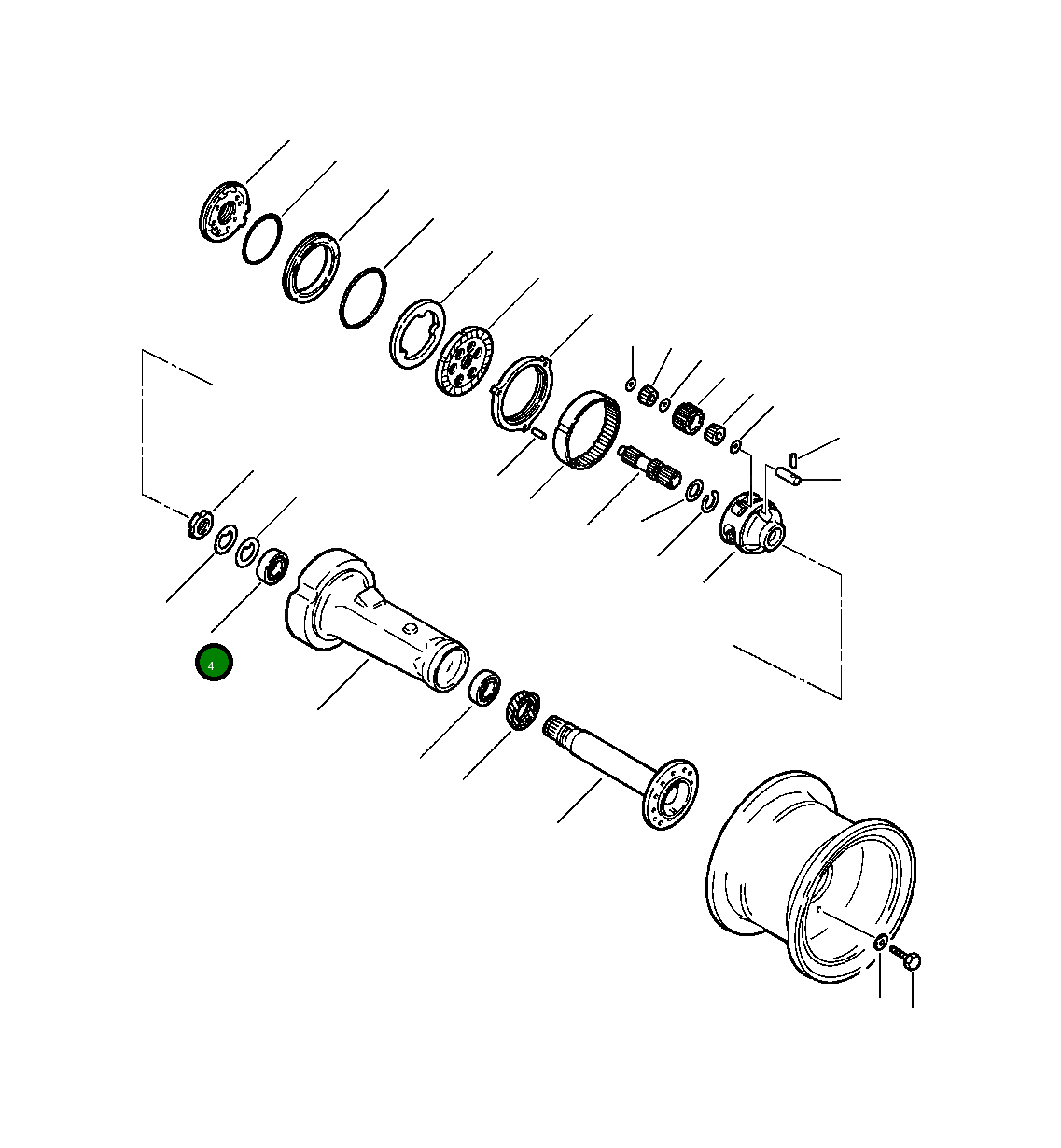 4