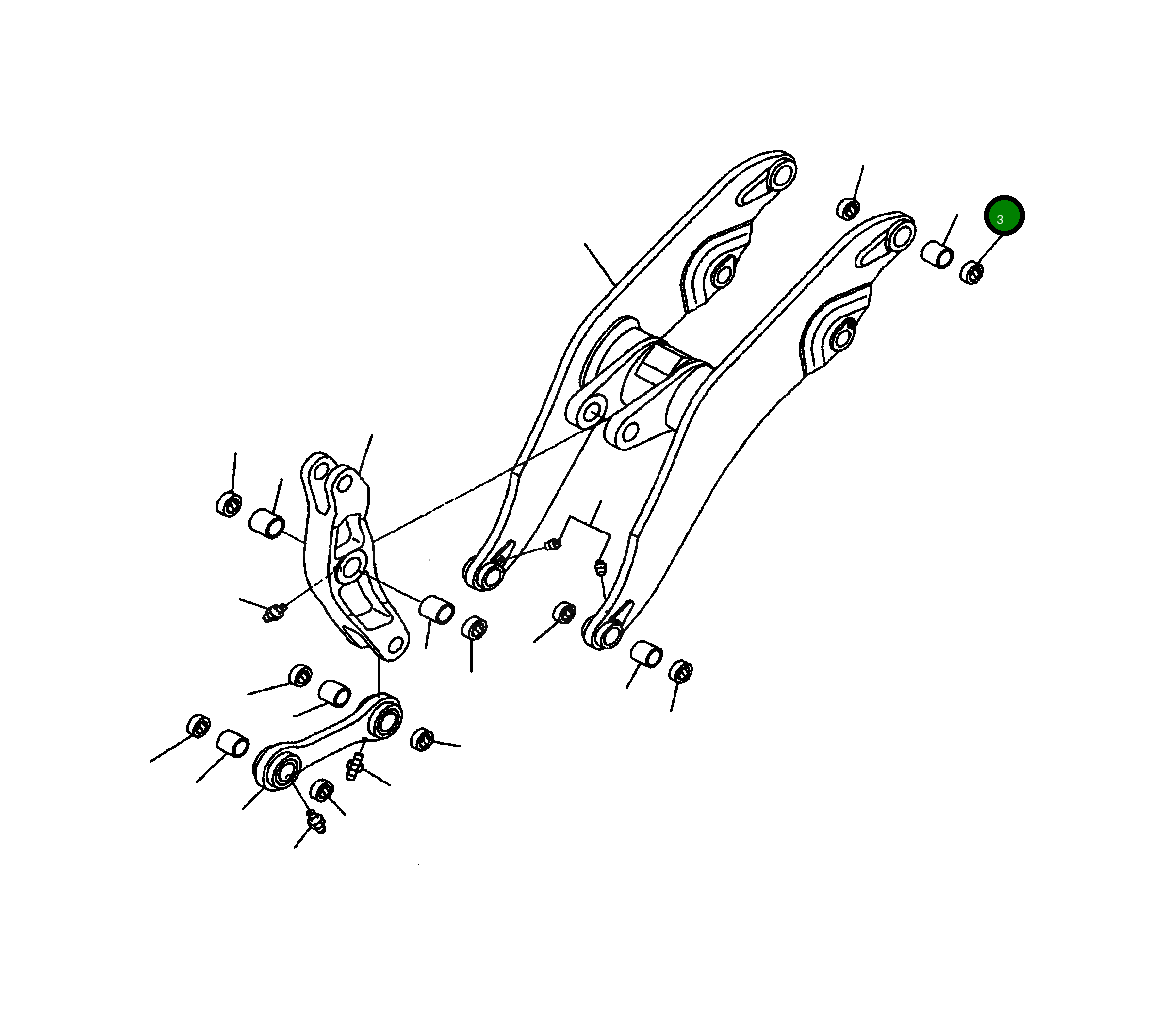 3