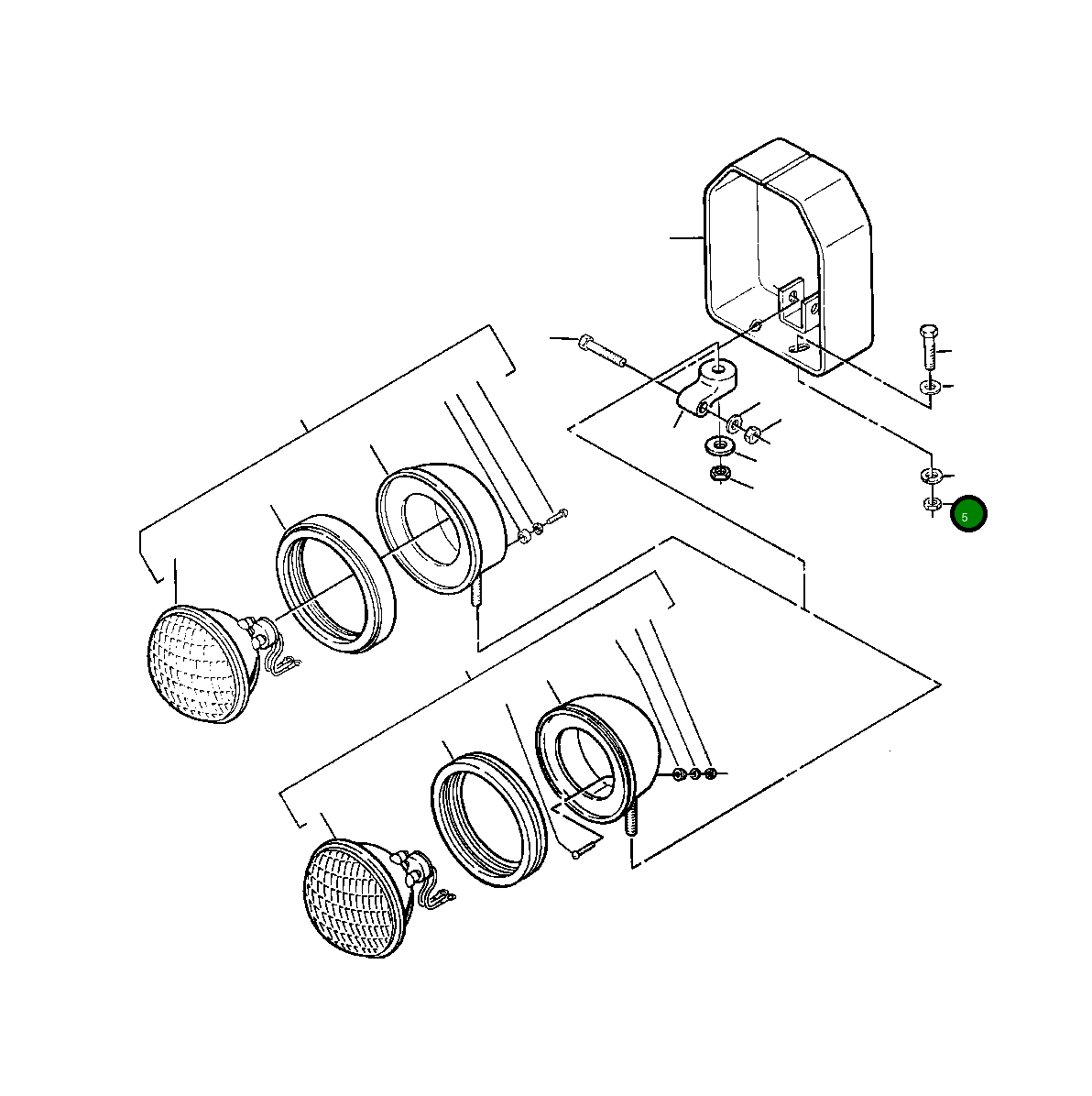 5