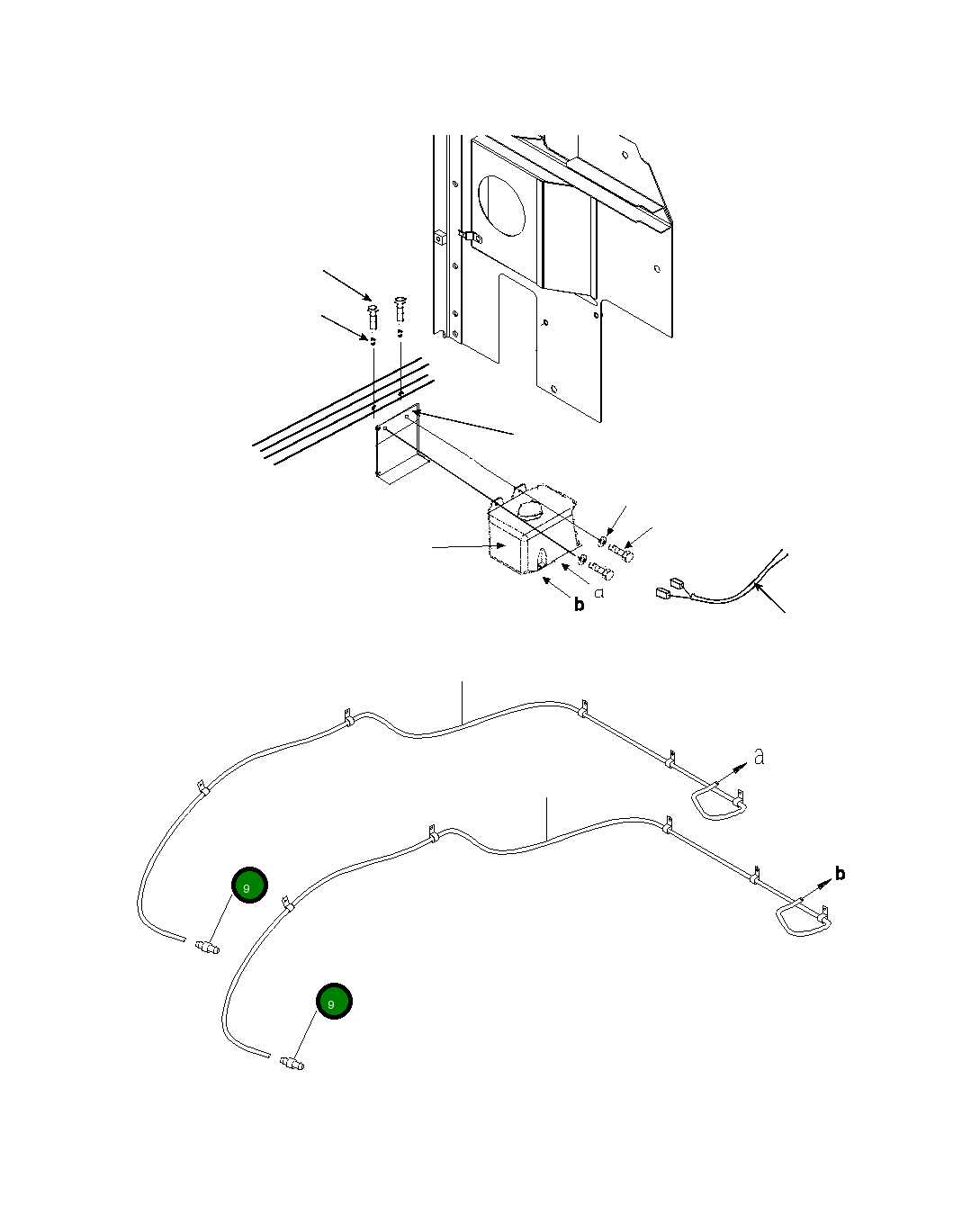 a
b
a
b
9
9