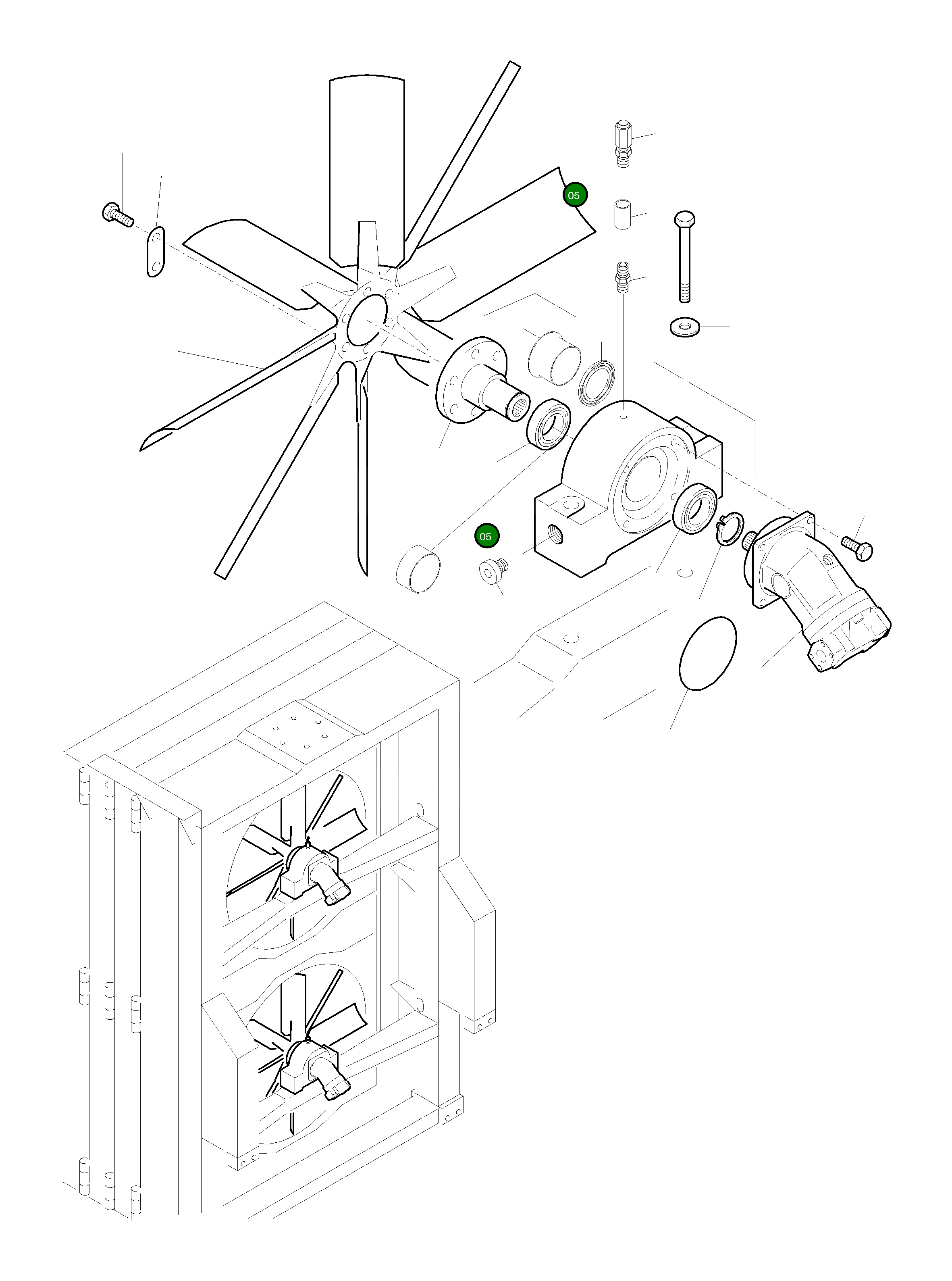 05

05