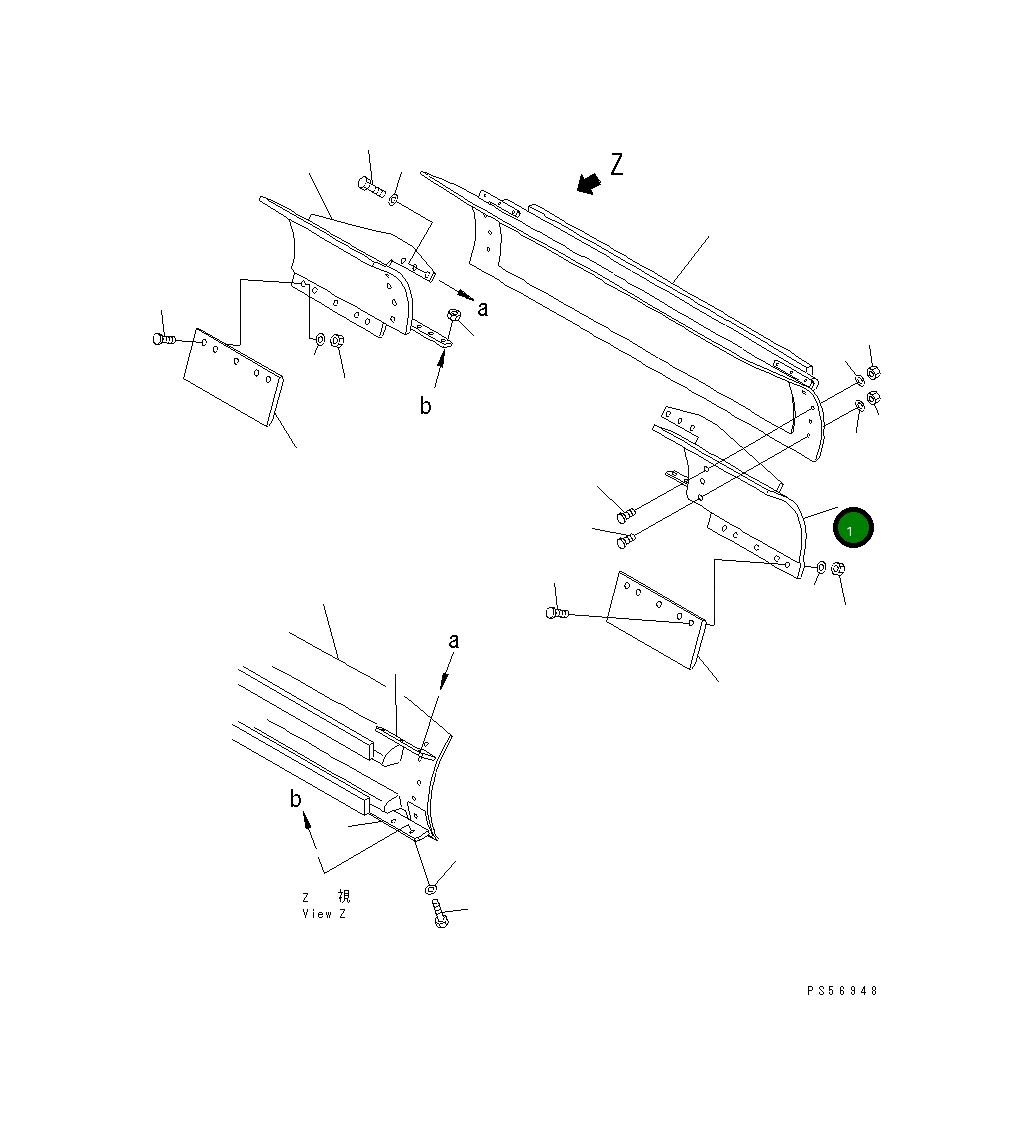 Z

a

b

1

a

b

Z 視
View Z

PS56948