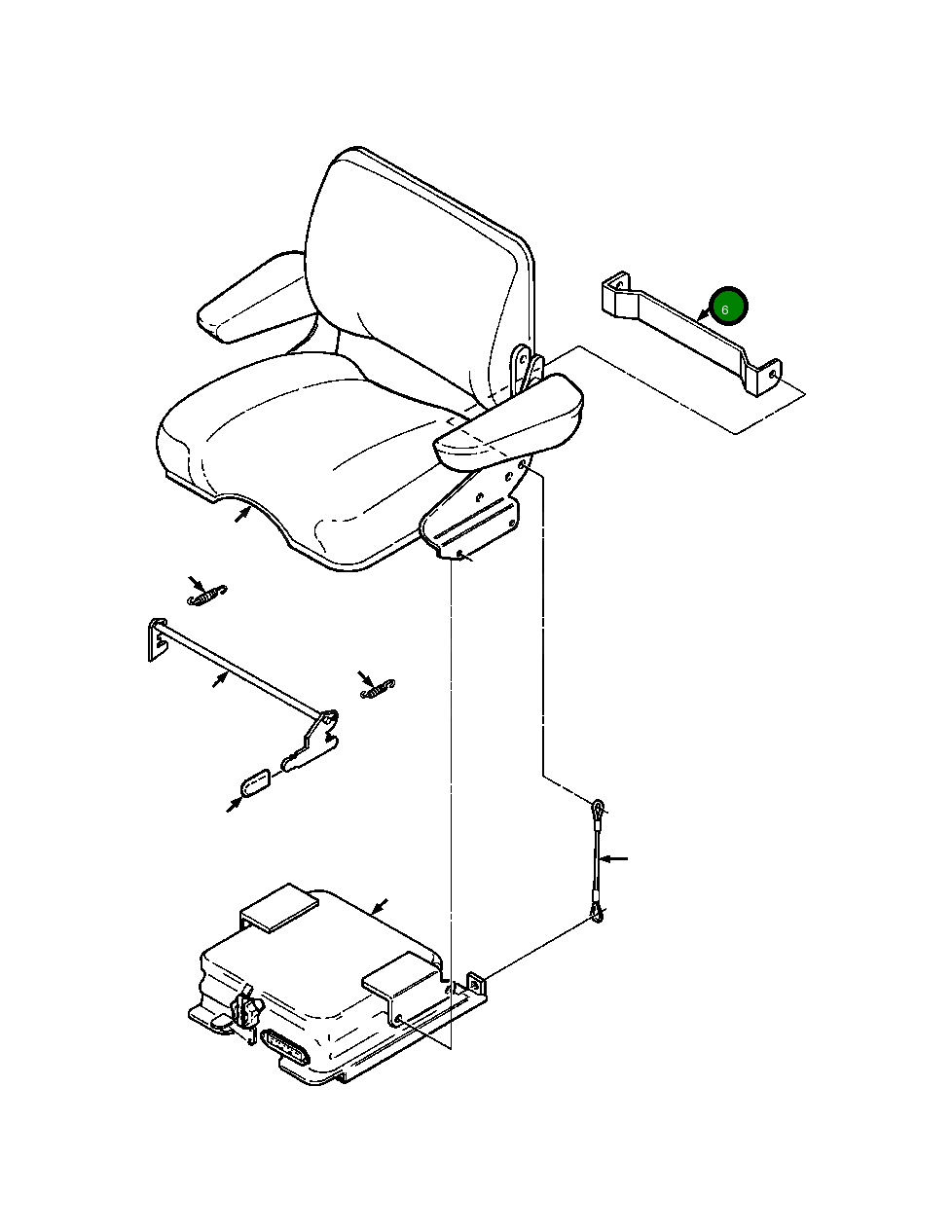 6