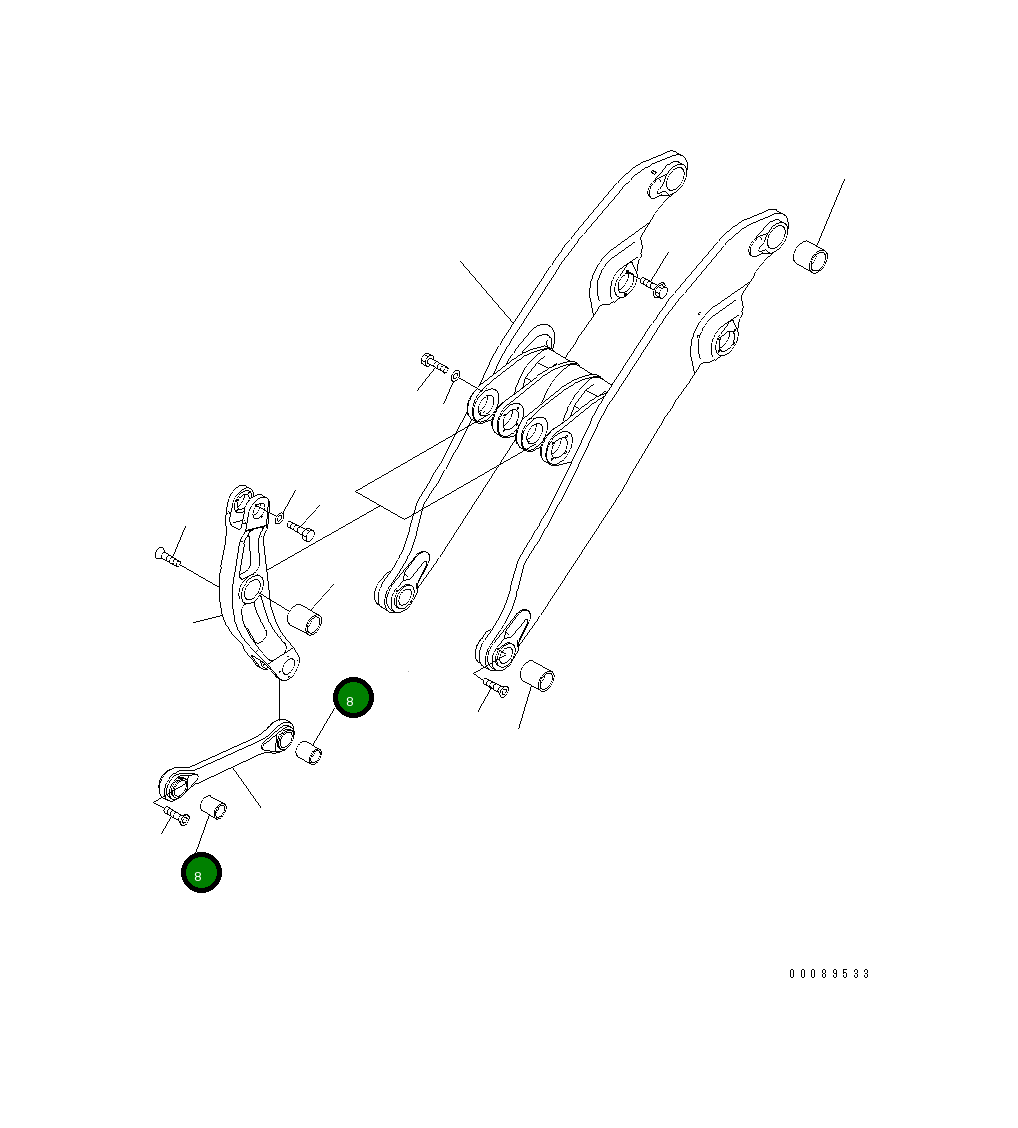 8

8

00089533