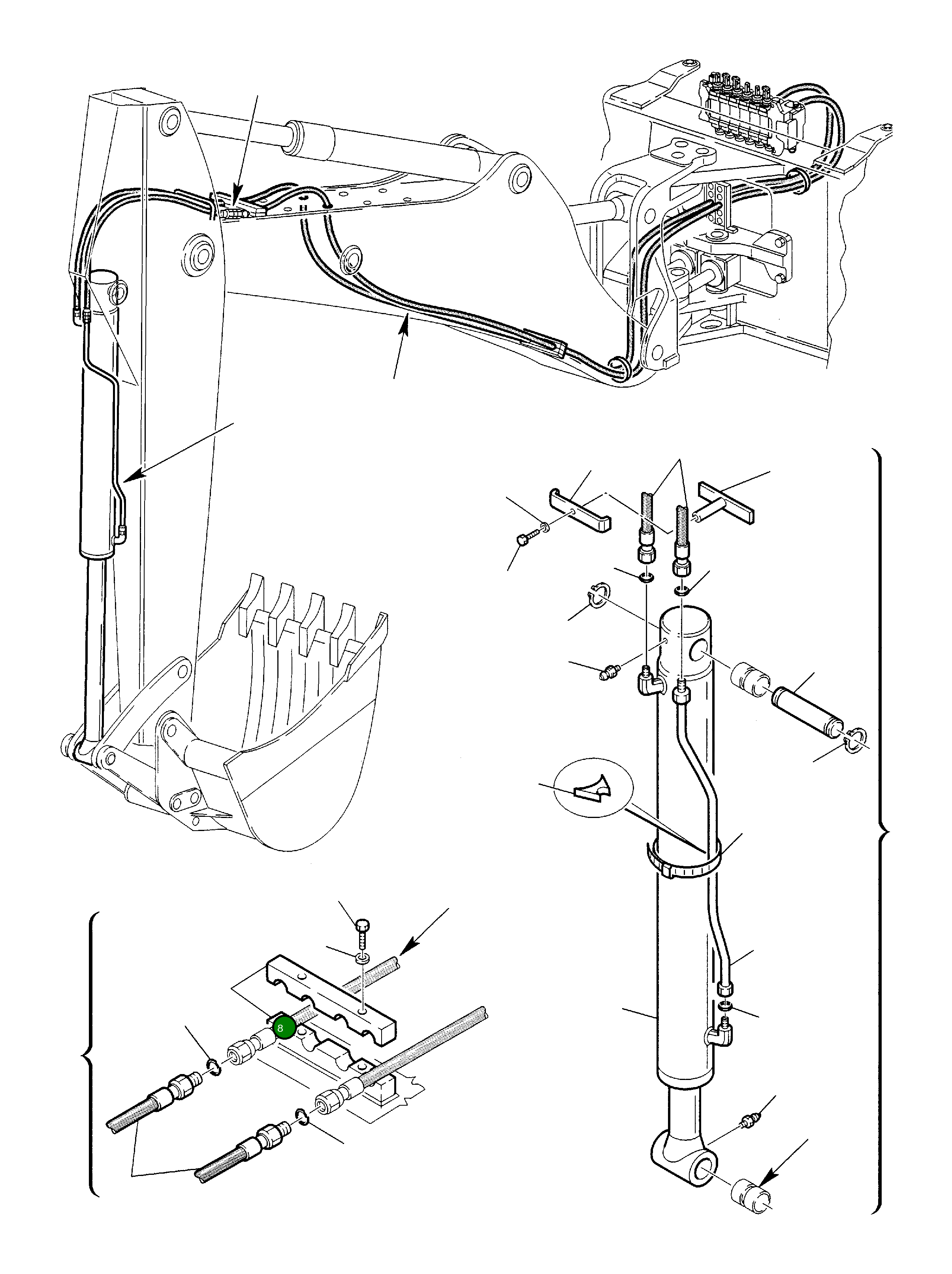 8