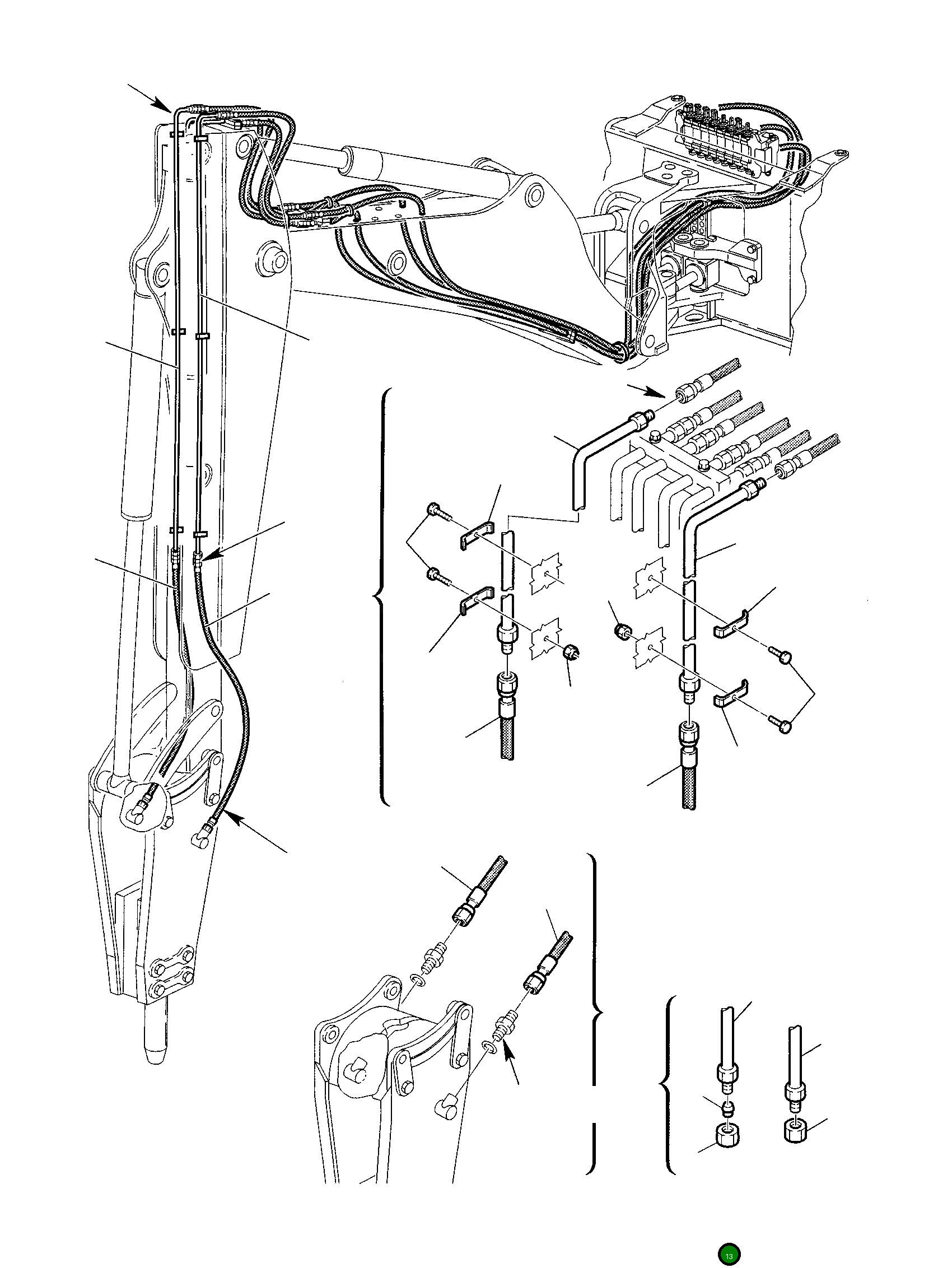 13