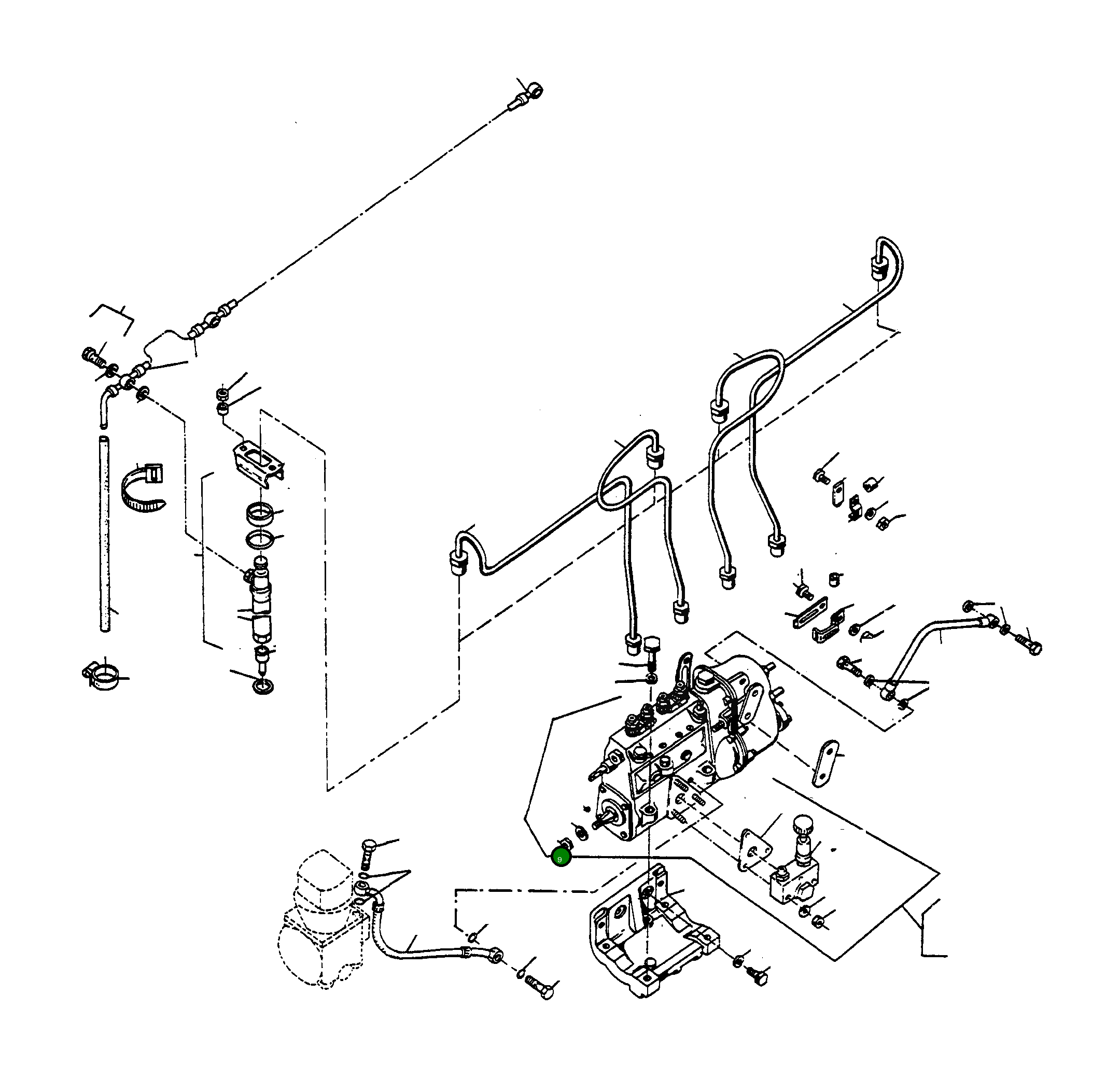 9