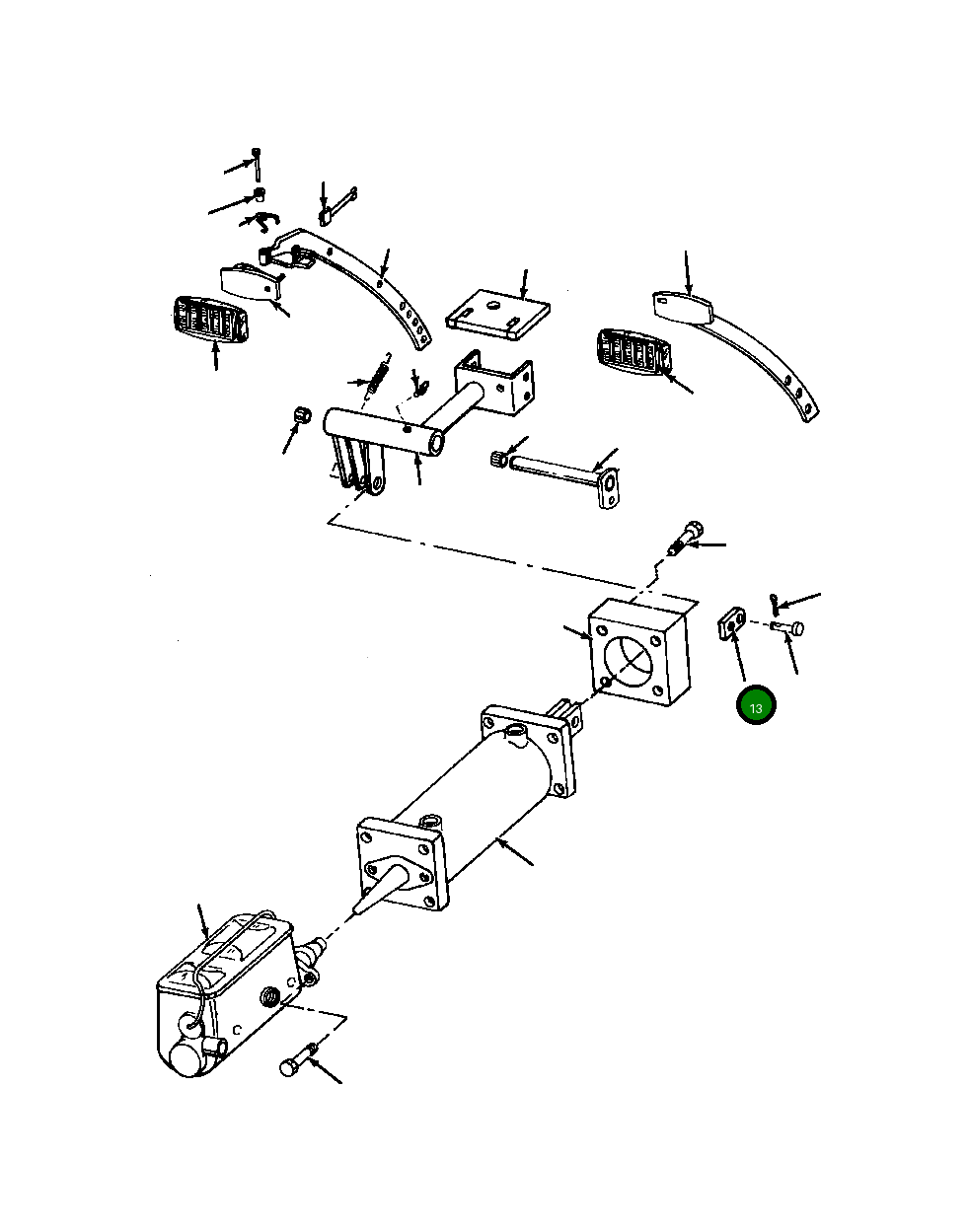 13