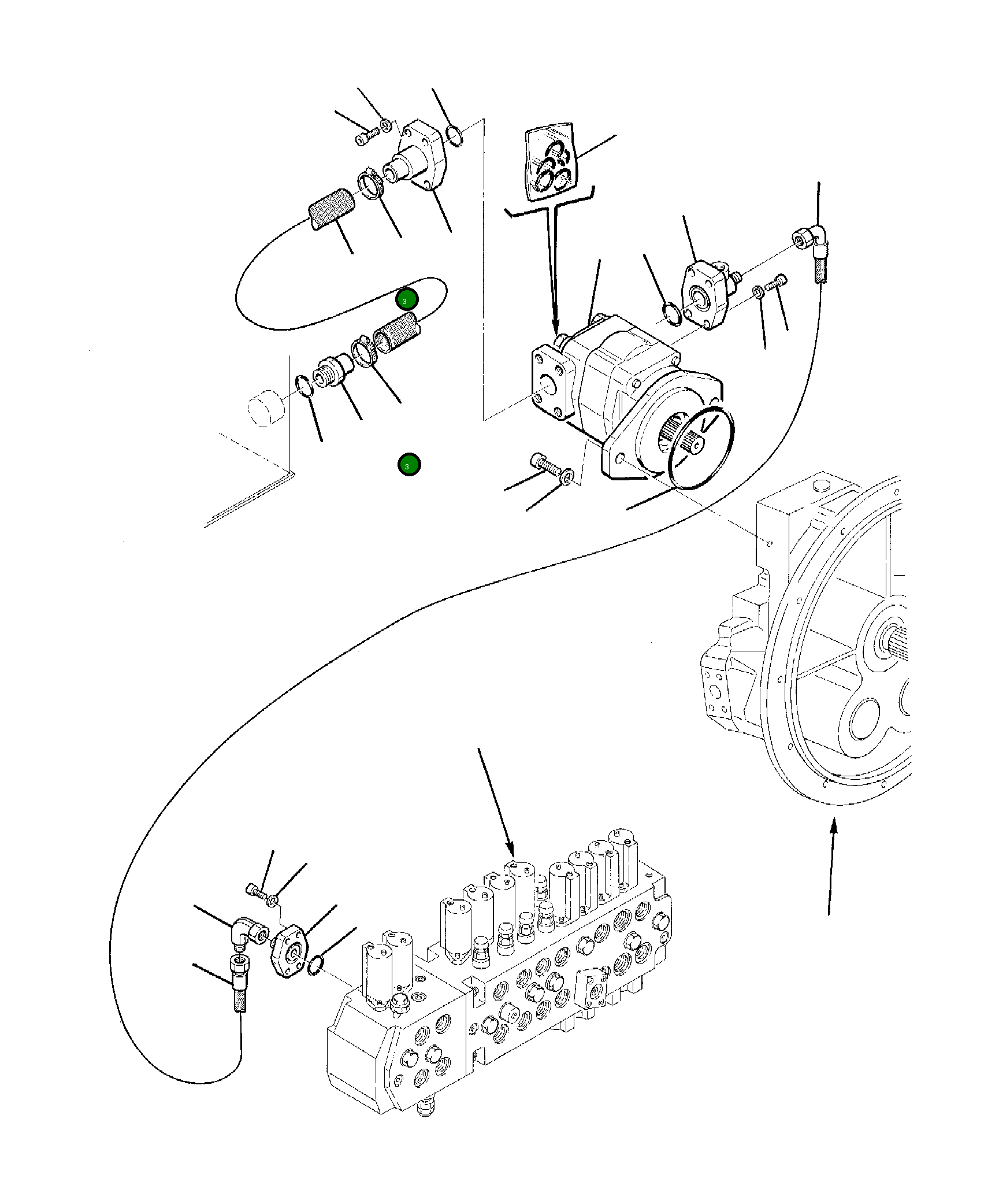 3

3