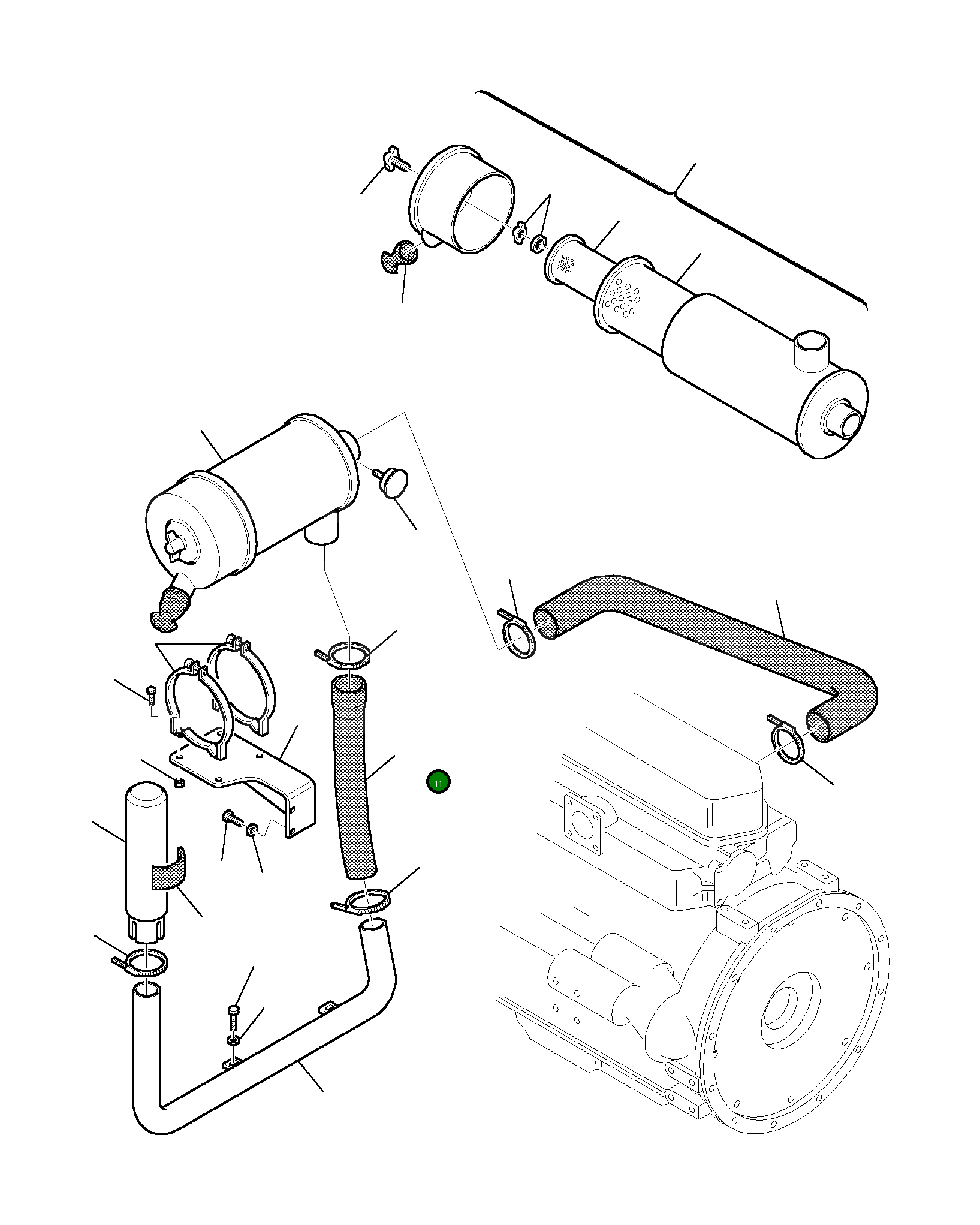 11