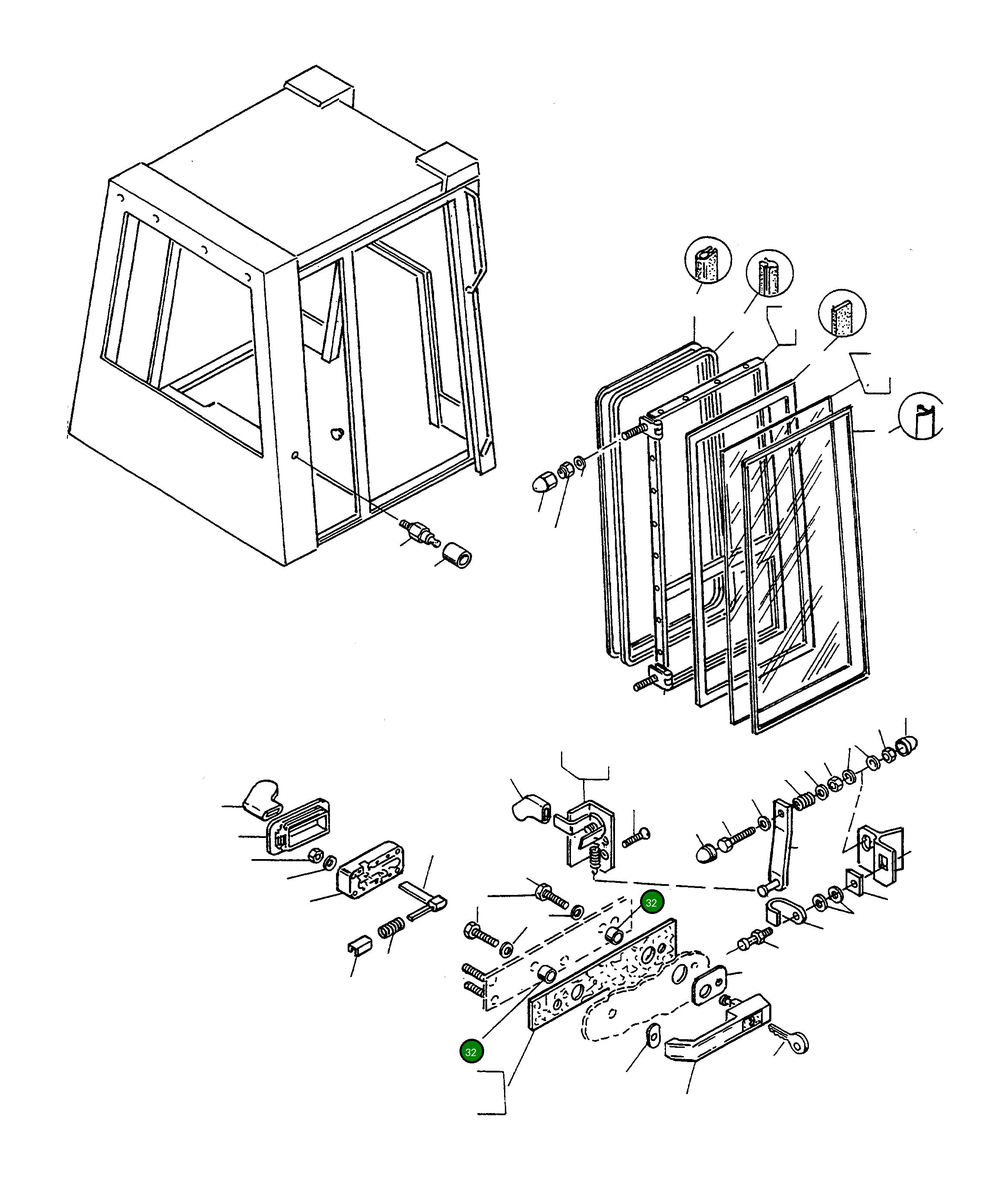 32

32