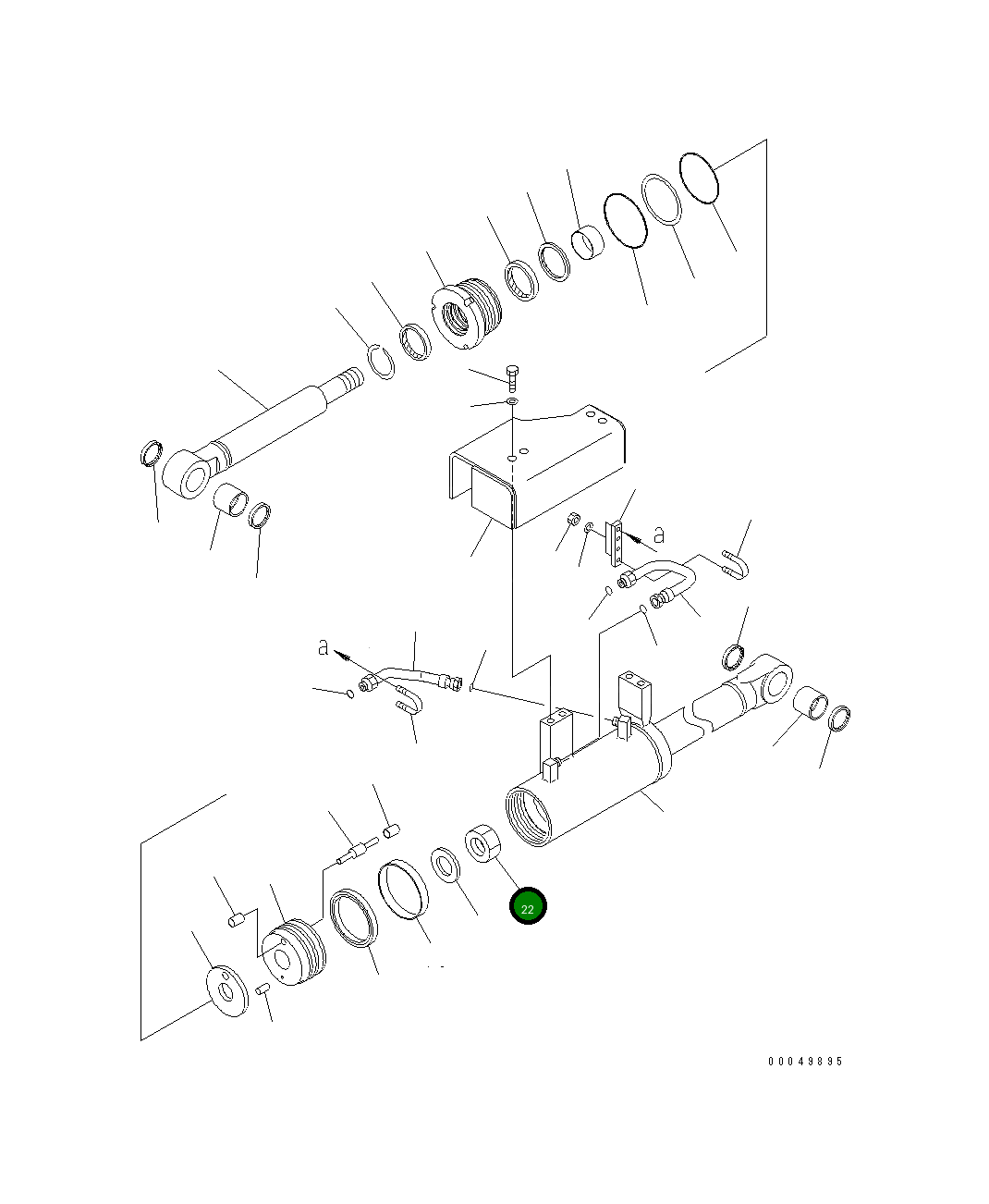 a

a

22

00049895