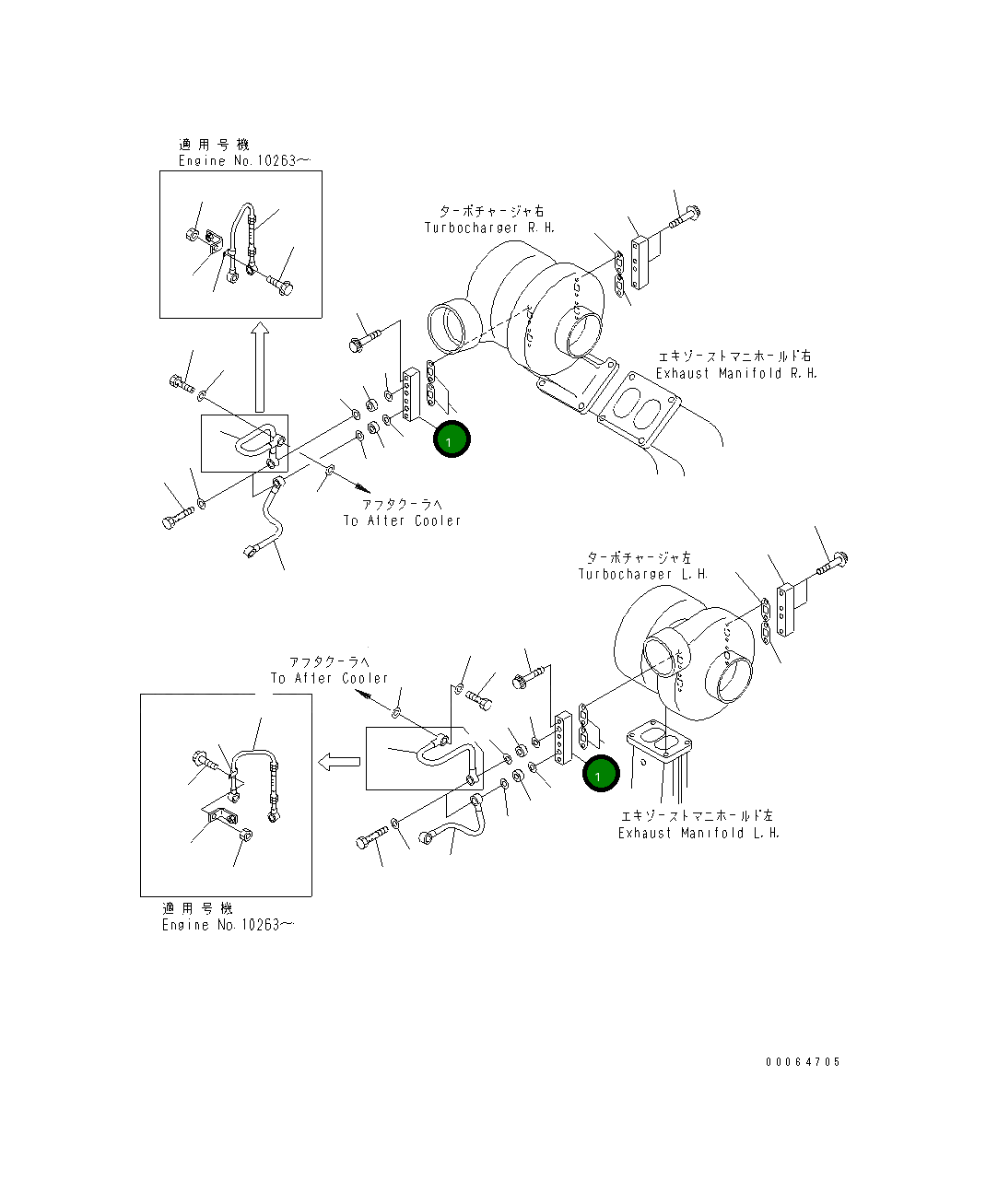 適用号機
Engine No.10263～

ターボチャージャ右
Turbocharger R.H.

エキゾーストマニホールド右
Exhaust Manifold R.H.

1

アフタクーラへ
To After Cooler

ターボチャージャ左
Turbocharger L.H.

アフタクーラへ
To After Cooler

1

エキゾーストマニホールド左
Exhaust Manifold L.H.

適用号機
Engine No.10263～

00064705